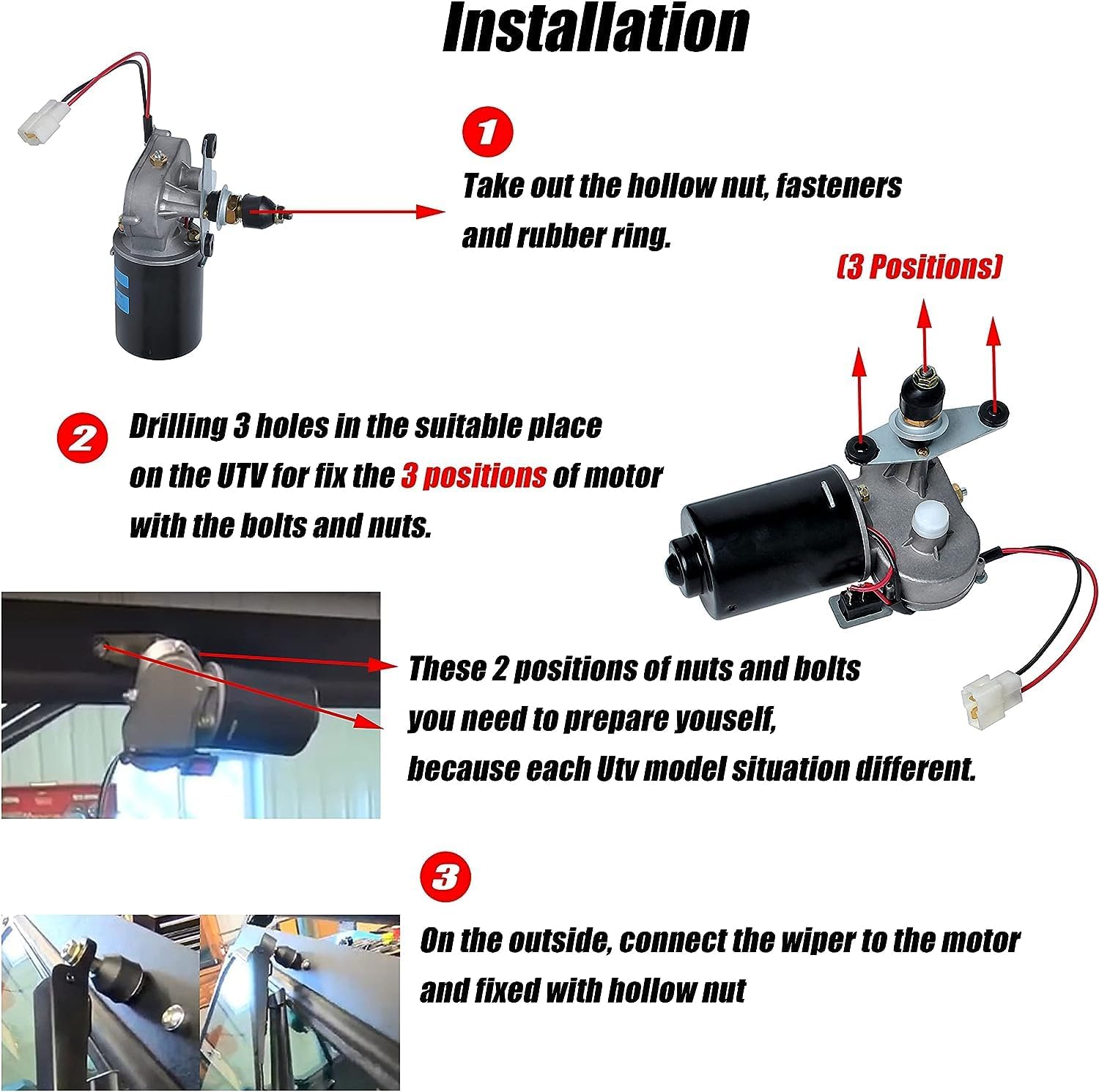 Installation

1

Take out the hollow nut, fasteners and rubber ring.

(3 Positions)

2

Drilling 3 holes in the suitable place on the UTV for fix the 3 positions of motor with the bolts and nuts.

These 2 positions of nuts and bolts you need to prepare youself, because each Utv model situation different.

3

On the outside, connect the wiper to the motor and fixed with hollow nut