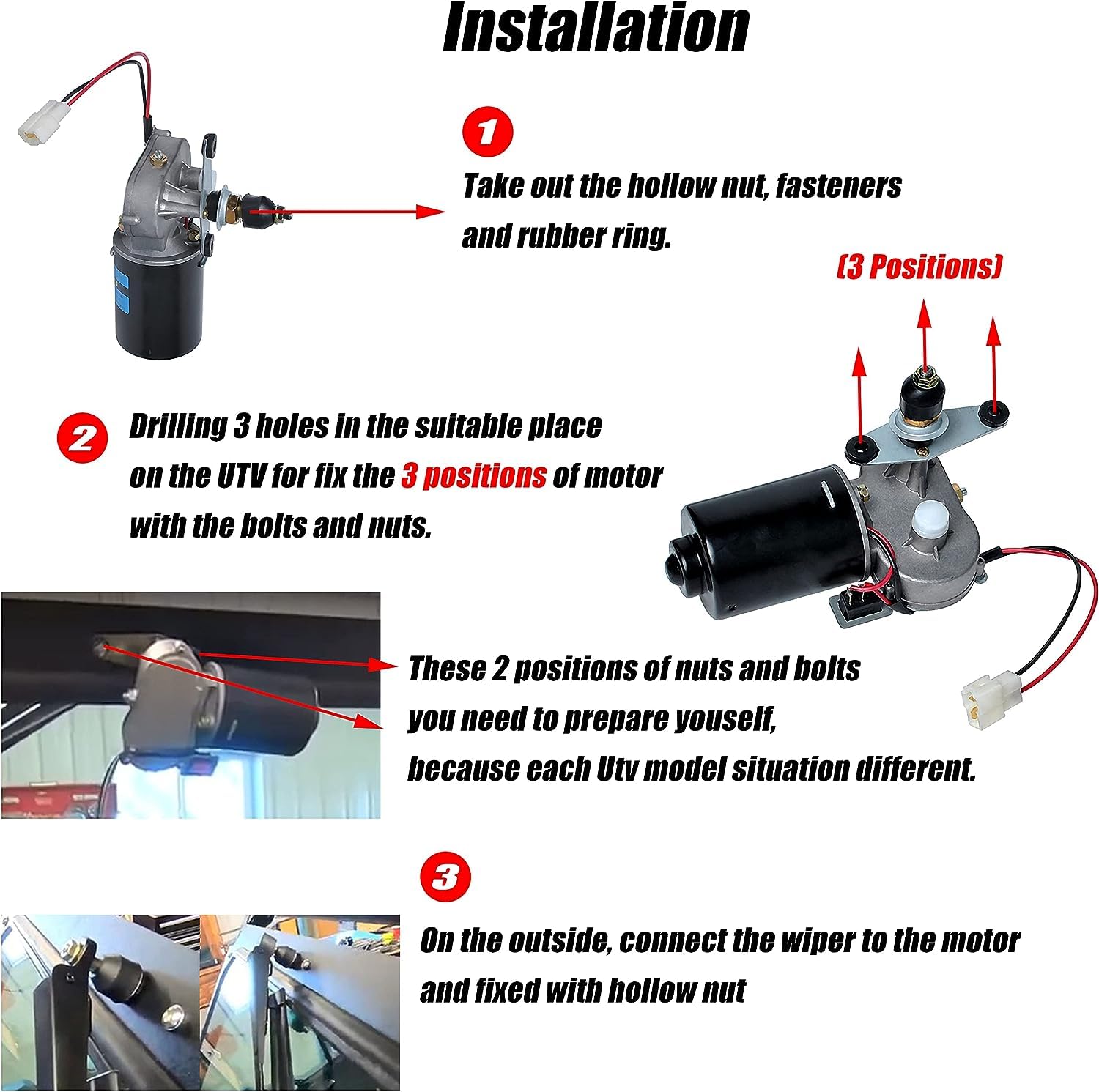 Installation

1
Take out the hollow nut, fasteners and rubber ring.

(3 Positions)

2
Drilling 3 holes in the suitable place on the UTV for fix the 3 positions of motor with the bolts and nuts.

These 2 positions of nuts and bolts you need to prepare youself, because each Utv model situation different.

3
On the outside, connect the wiper to the motor and fixed with hollow nut