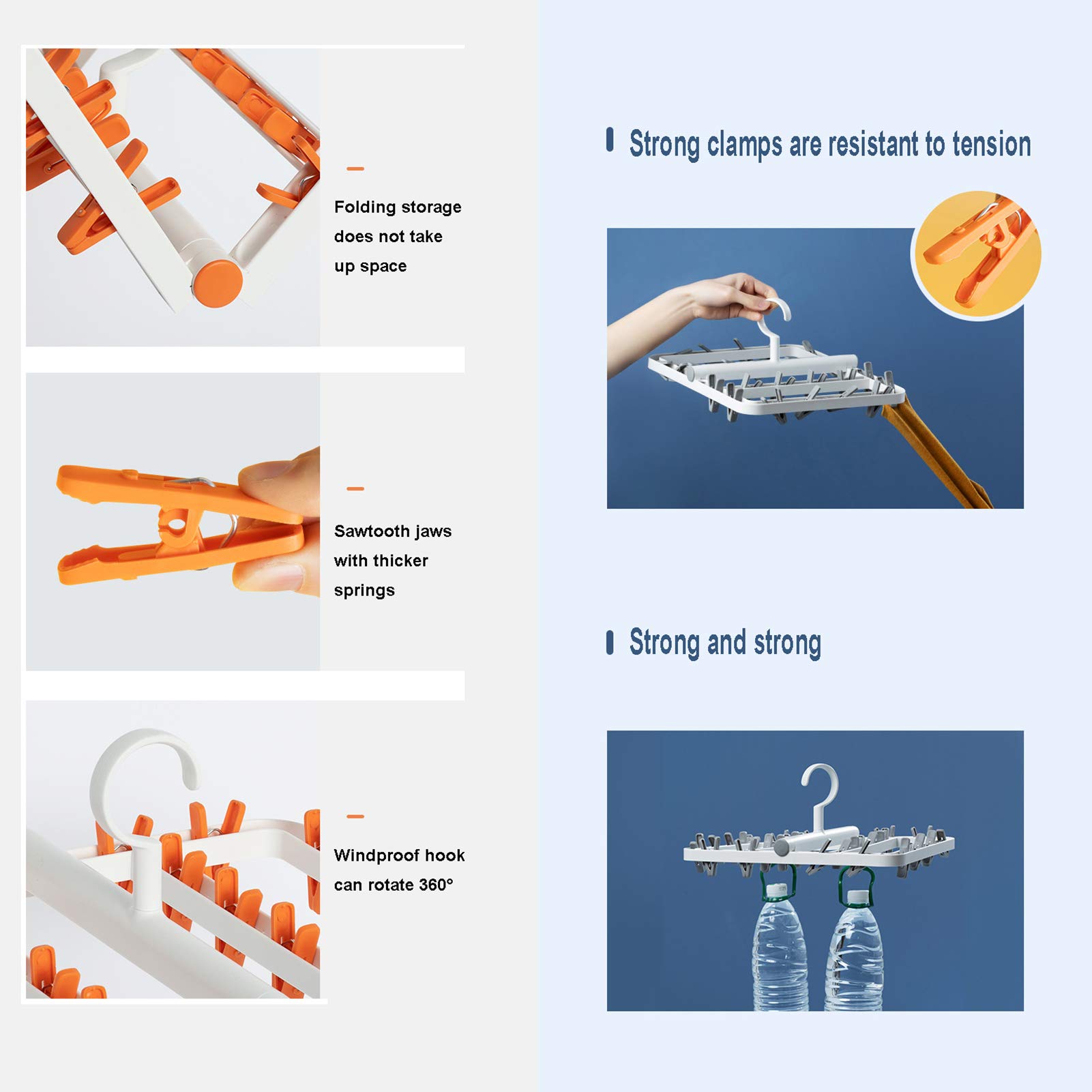 Folding storage does not take up space

Sawtooth jaws with thicker springs

Windproof hook can rotate 360°

Strong clamps are resistant to tension

Strong and strong