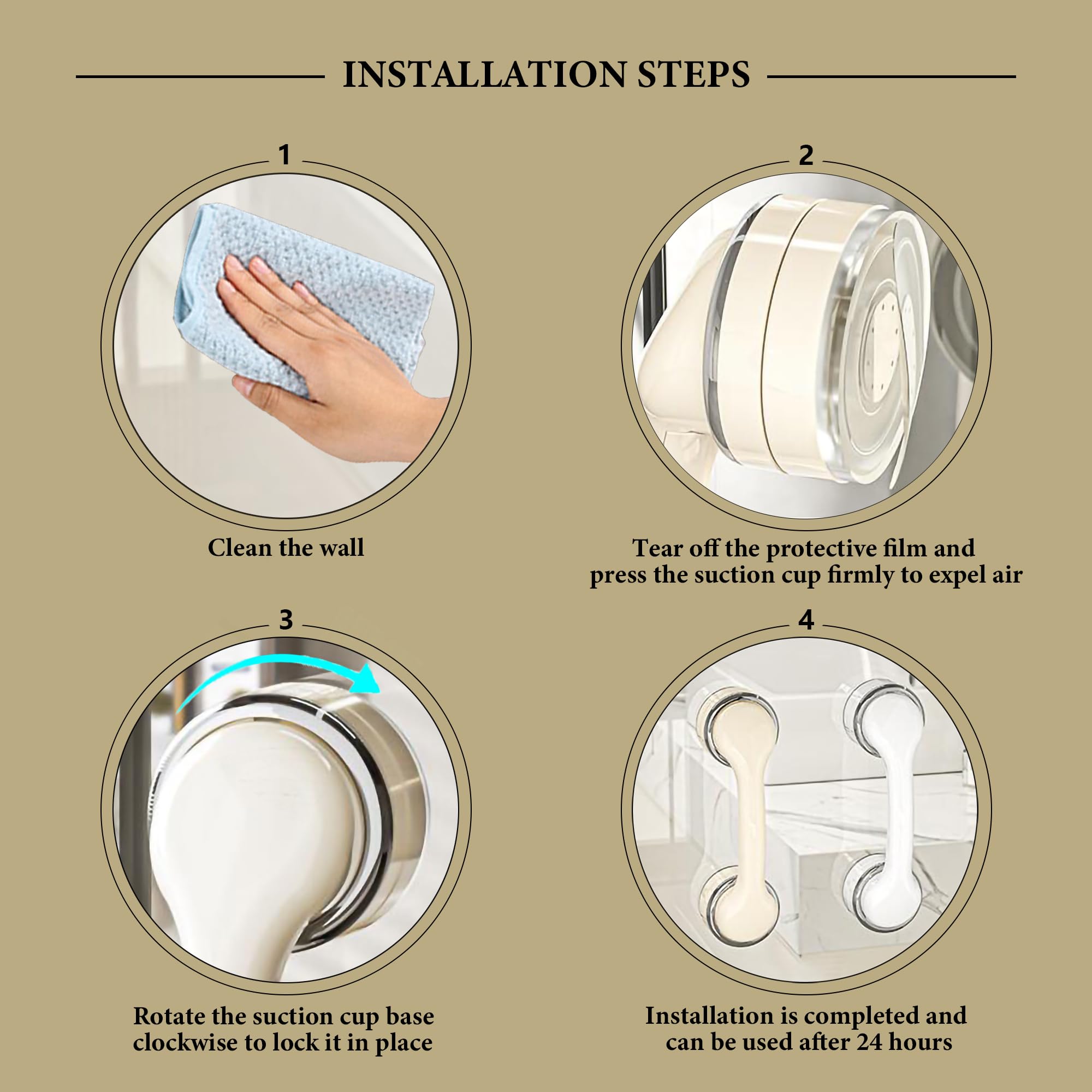 INSTALLATION STEPS

1

Clean the wall

2

Tear off the protective film and press the suction cup firmly to expel air

3

Rotate the suction cup base clockwise to lock it in place

4

Installation is completed and can be used after 24 hours