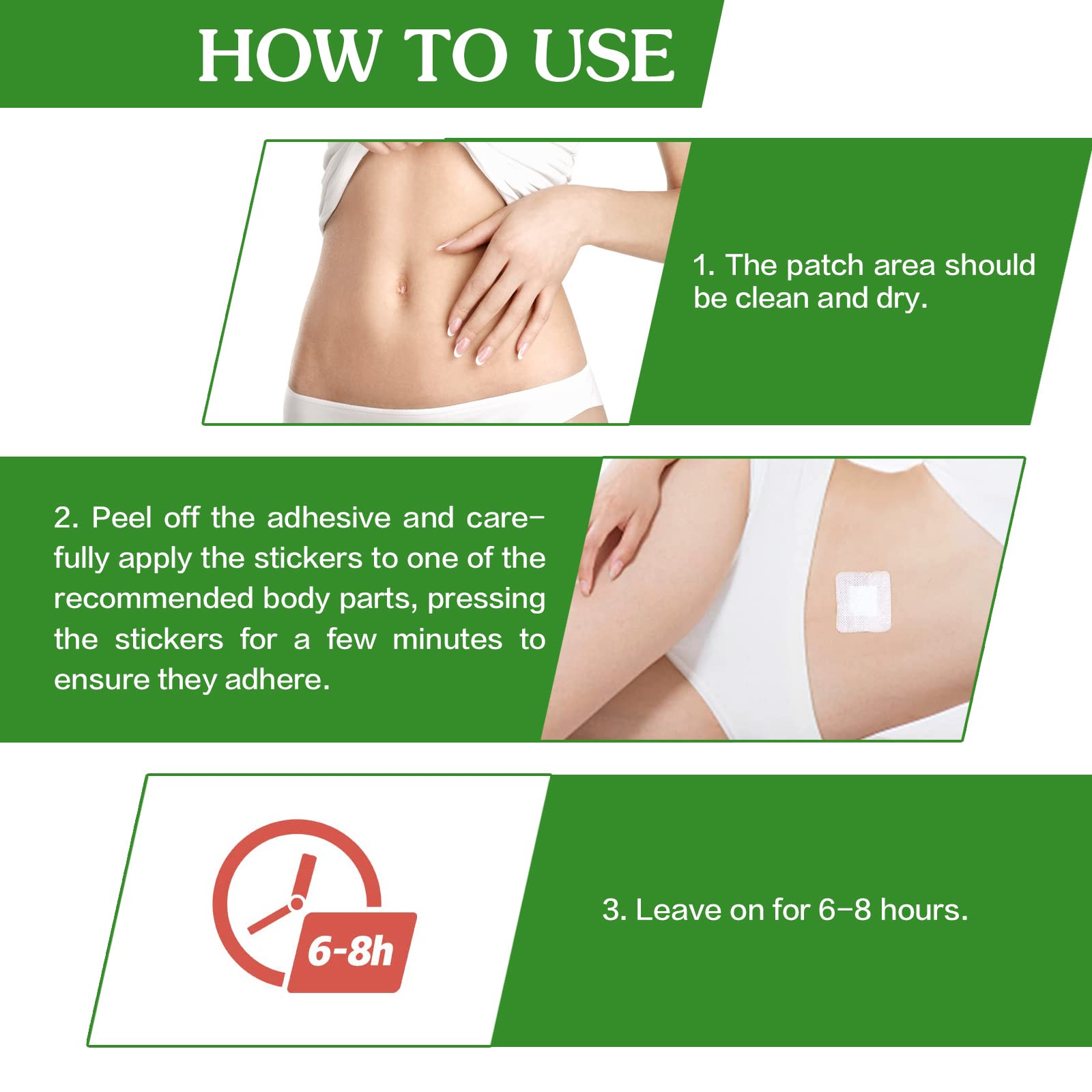 HOW TO USE

1. The patch area should be clean and dry.

2. Peel off the adhesive and carefully apply the stickers to one of the recommended body parts, pressing the stickers for a few minutes to ensure they adhere.

6-8h

3. Leave on for 6-8 hours.