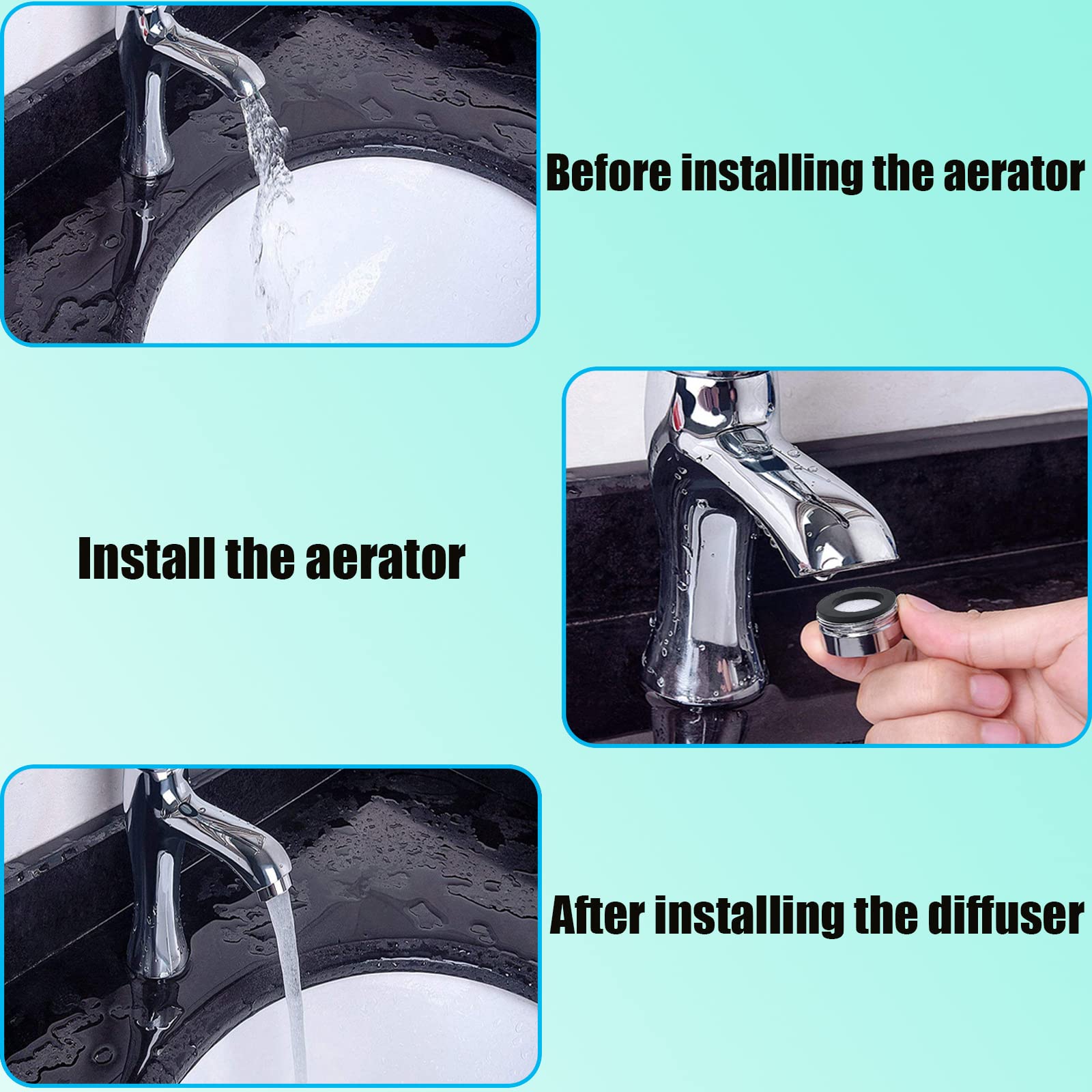 Before installing the aerator

Install the aerator

After installing the diffuser