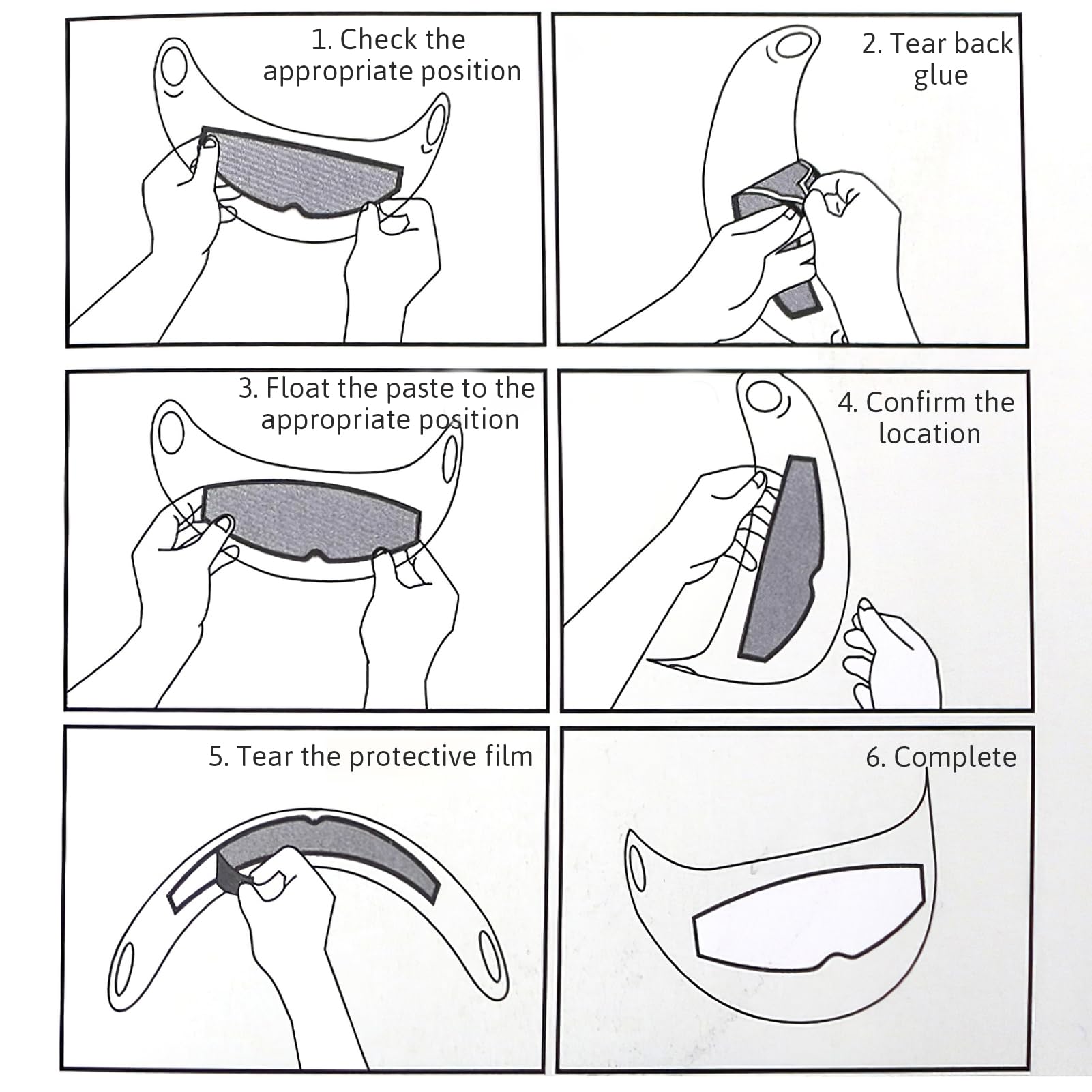 1. Check the appropriate position

2. Tear back glue

3. Float the paste to the appropriate position

4. Confirm the location

5. Tear the protective film

6. Complete