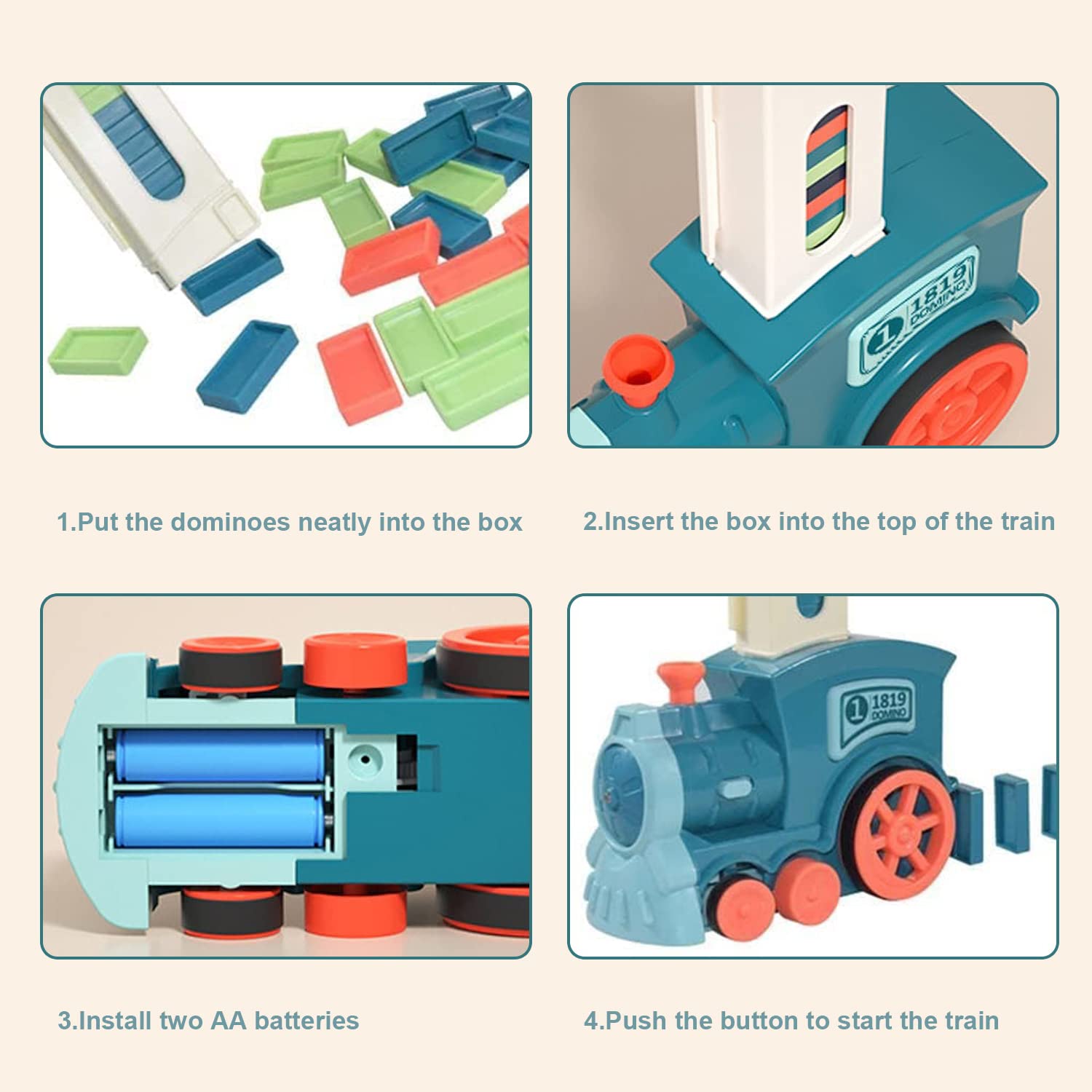 1 1819 DOMINO

1.Put the dominoes neatly into the box

2.Insert the box into the top of the train

1 1819 DOMINO

3.Install two AA batteries

4.Push the button to start the train