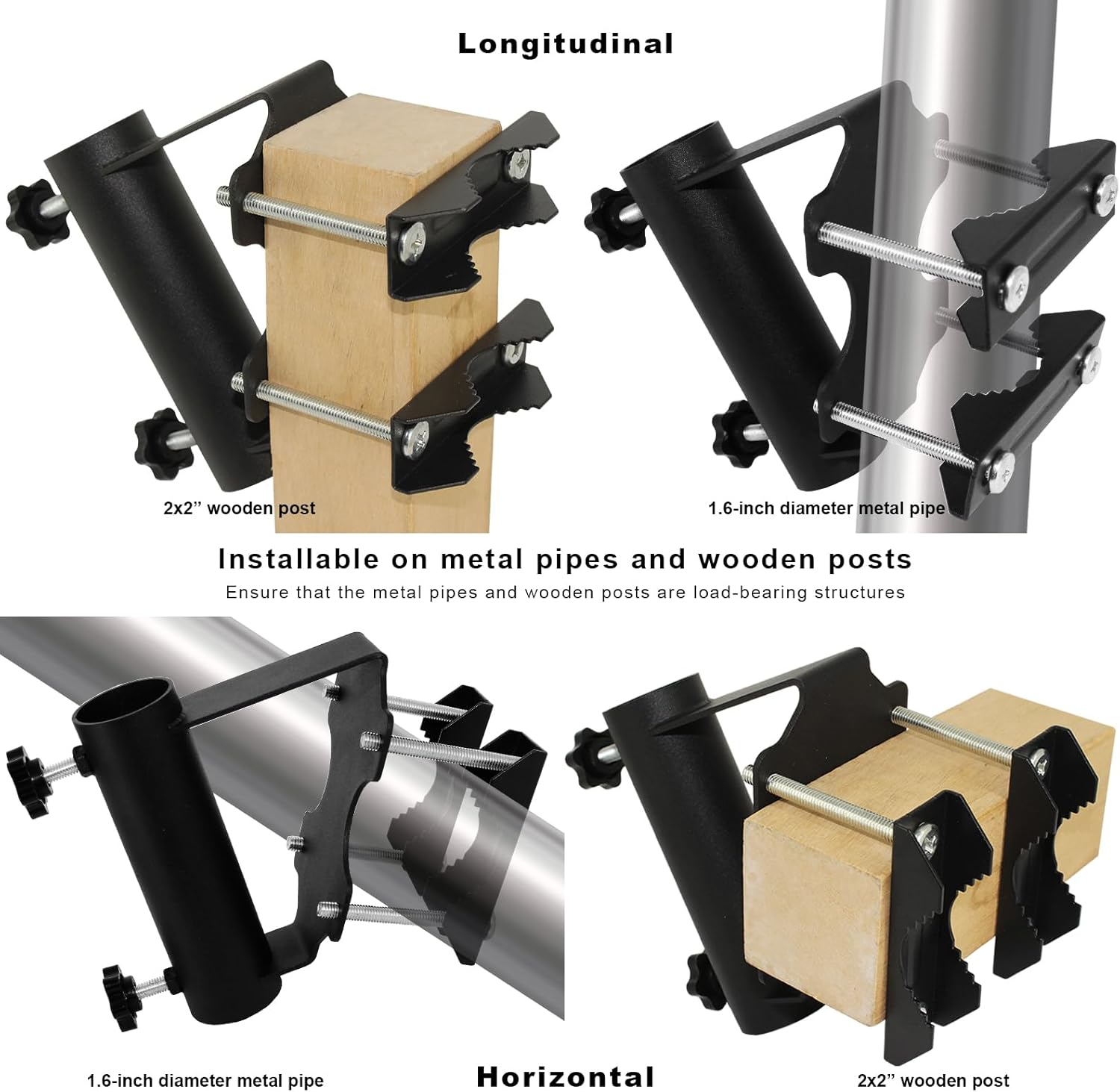 Longitudinal

2x2” wooden post

1.6-inch diameter metal pipe

Installable on metal pipes and wooden posts

Ensure that the metal pipes and wooden posts are load-bearing structures

1.6-inch diameter metal pipe

Horizontal

2x2” wooden post