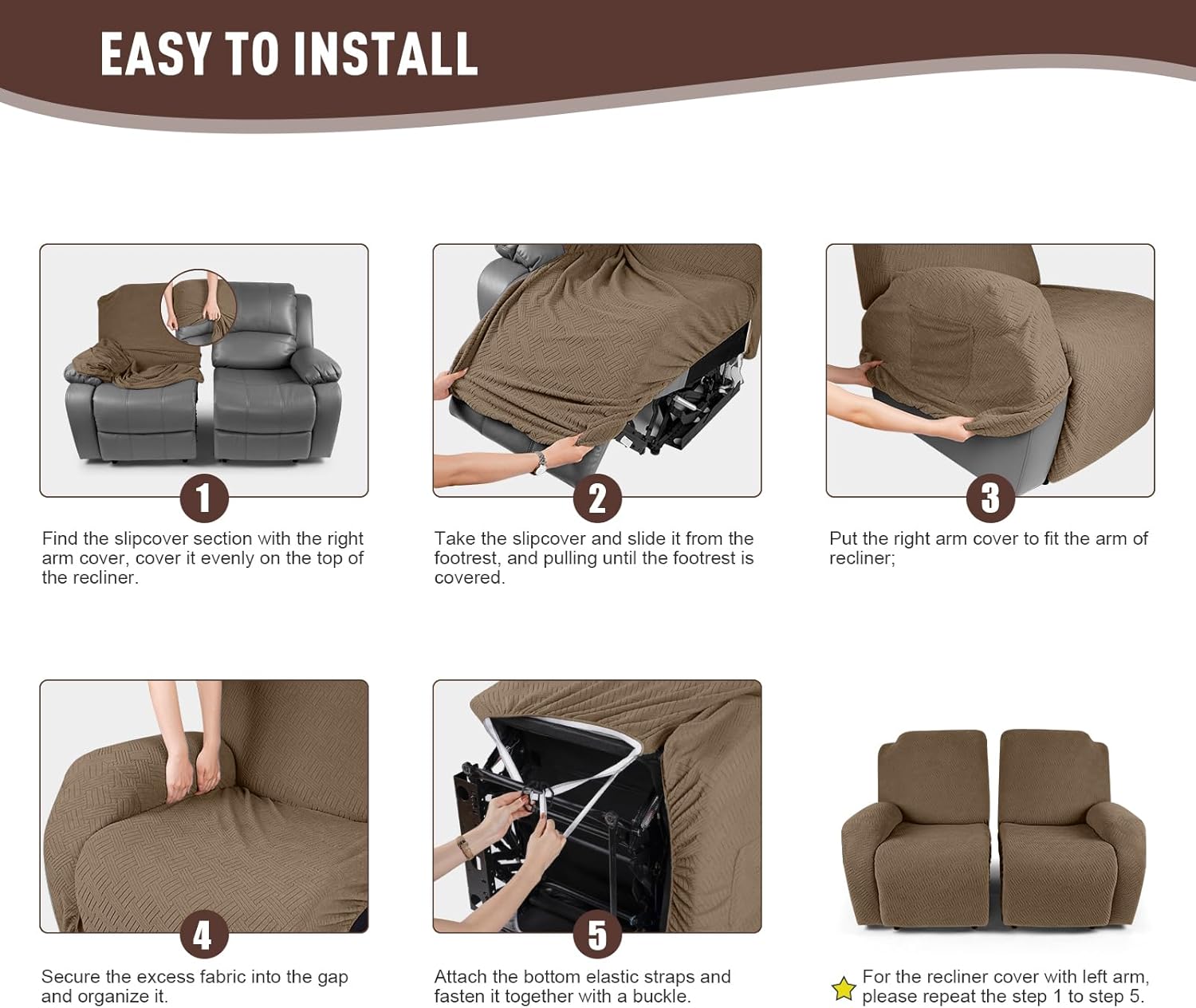 EASY TO INSTALL

1

Find the slipcover section with the right arm cover, cover it evenly on the top of the recliner.

2

Take the slipcover and slide it from the footrest, and pulling until the footrest is covered.

3

Put the right arm cover to fit the arm of recliner;

4

Secure the excess fabric into the gap and organize it.

5

Attach the bottom elastic straps and fasten it together with a buckle.

For the recliner cover with left arm, please repeat the step 1 to step 5.