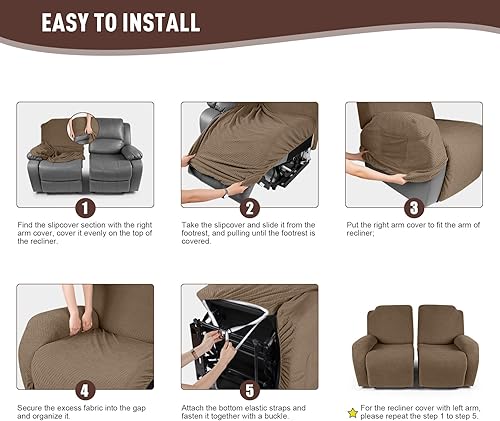 EASY TO INSTALL

1

Find the slipcover section with the right arm cover, cover it evenly on the top of the recliner.

2

Take the slipcover and slide it from the footrest, and pulling until the footrest is covered.

3

Put the right arm cover to fit the arm of recliner;

4

Secure the excess fabric into the gap and organize it.

5

Attach the bottom elastic straps and fasten it together with a buckle.

For the recliner cover with left arm, please repeat the step 1 to step 5.