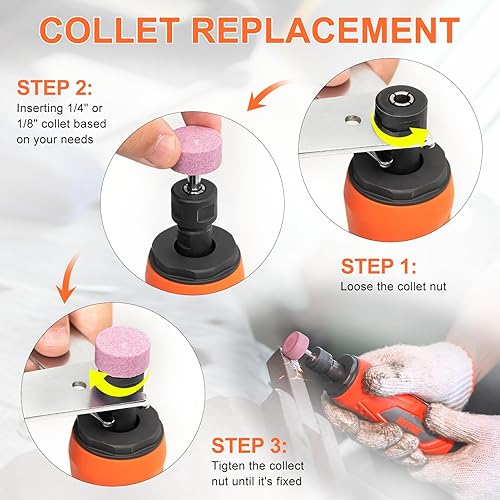 COLLET REPLACEMENT

STEP 2:
Inserting 1/4" or 1/8" collet based on your needs

STEP 1:
Loose the collet nut

STEP 3:
Tigten the collect nut until it's fixed