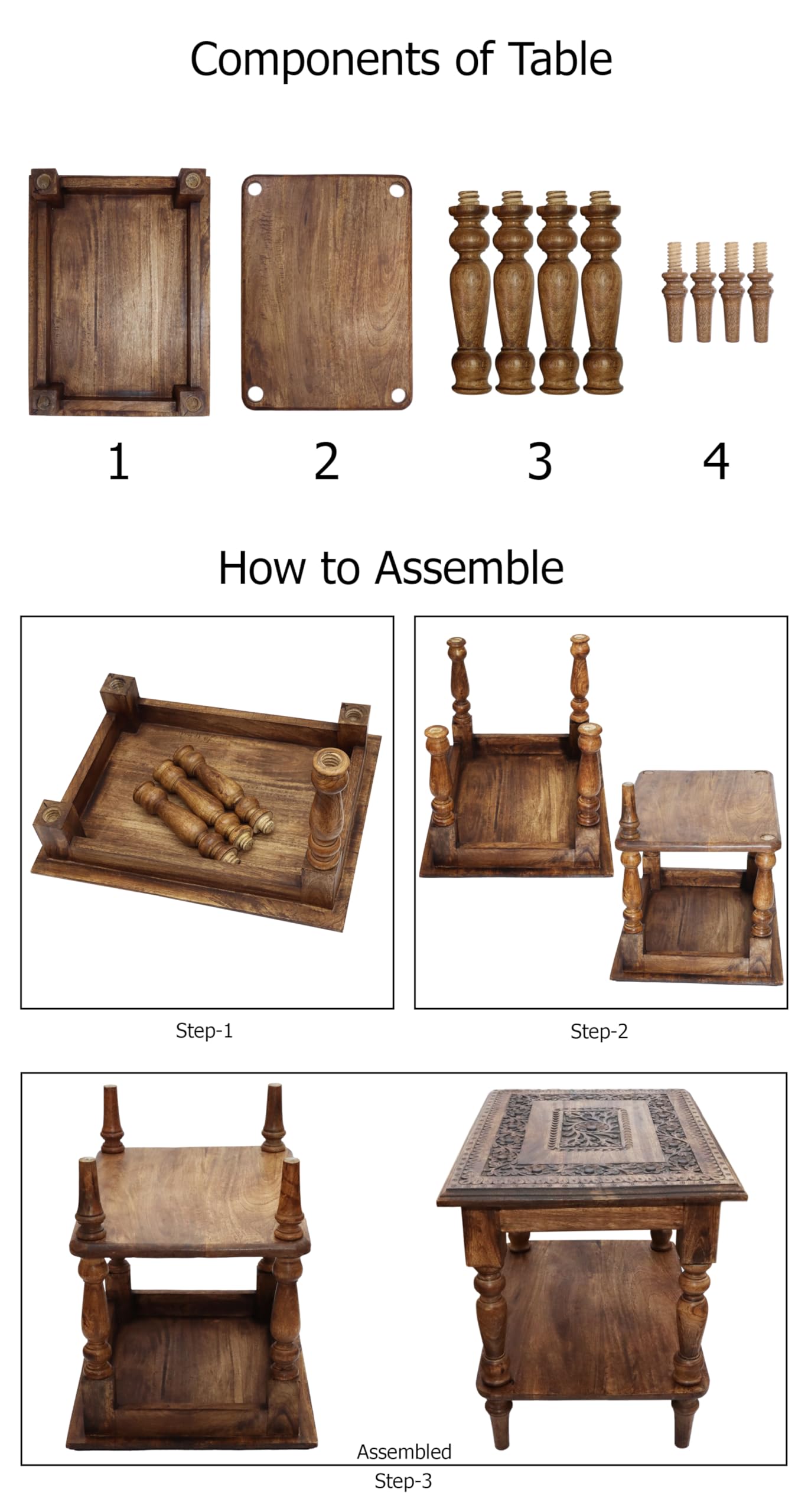 Components of Table

1

2

3

4

How to Assemble

Step-1

Step-2

Assembled

Step-3