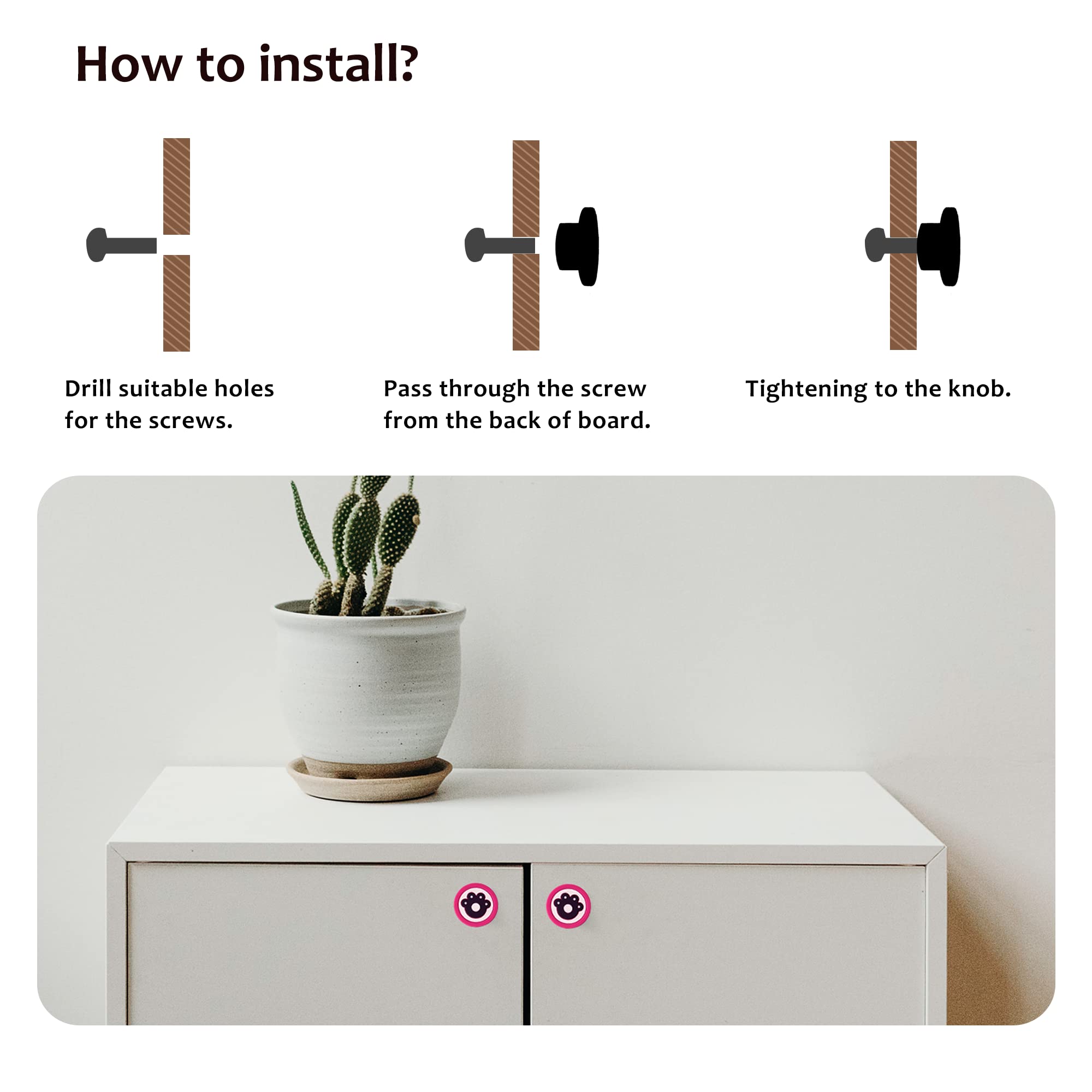 How to install?

Drill suitable holes for the screws.

Pass through the screw from the back of board.

Tightening to the knob.