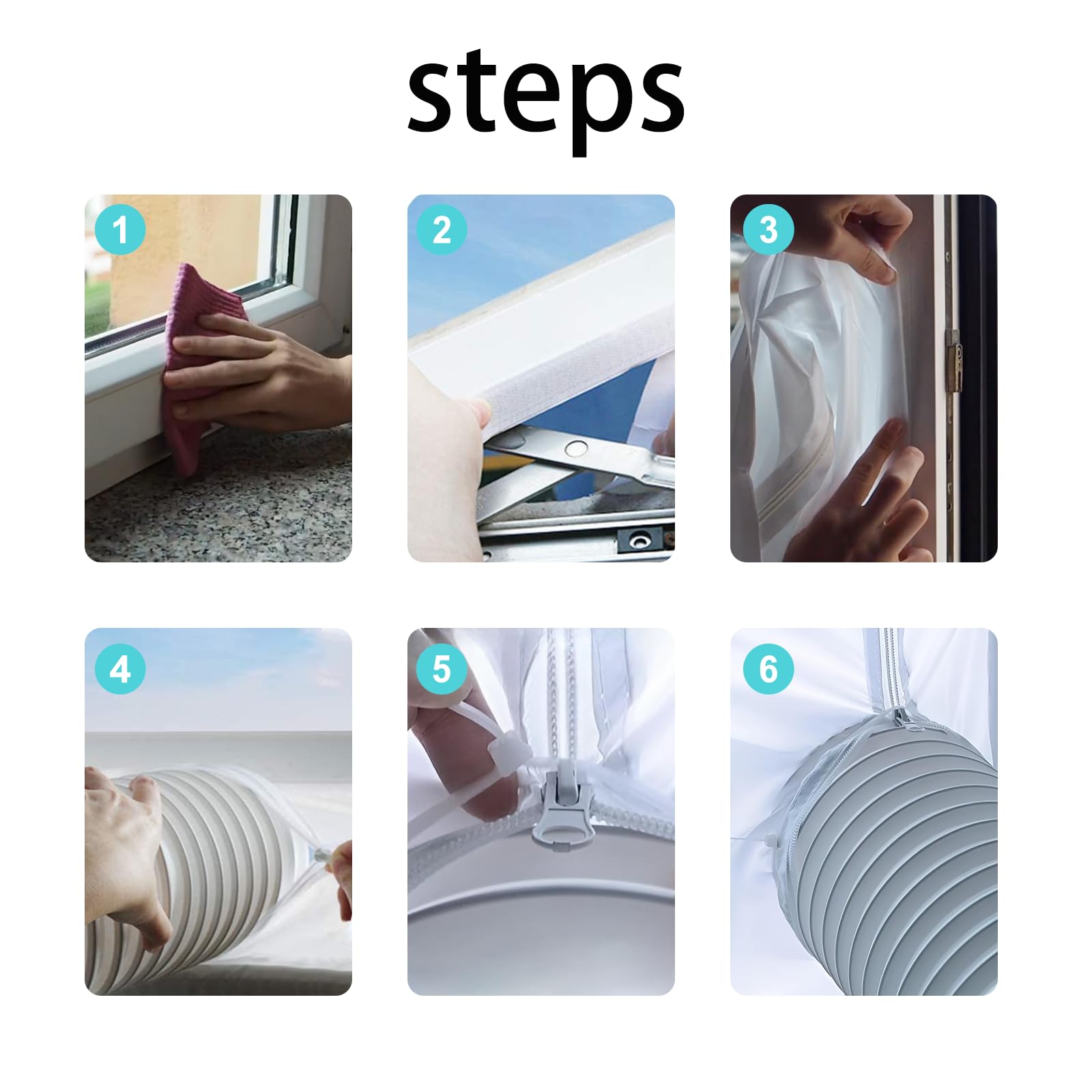 steps

1

2

3

4

5

6