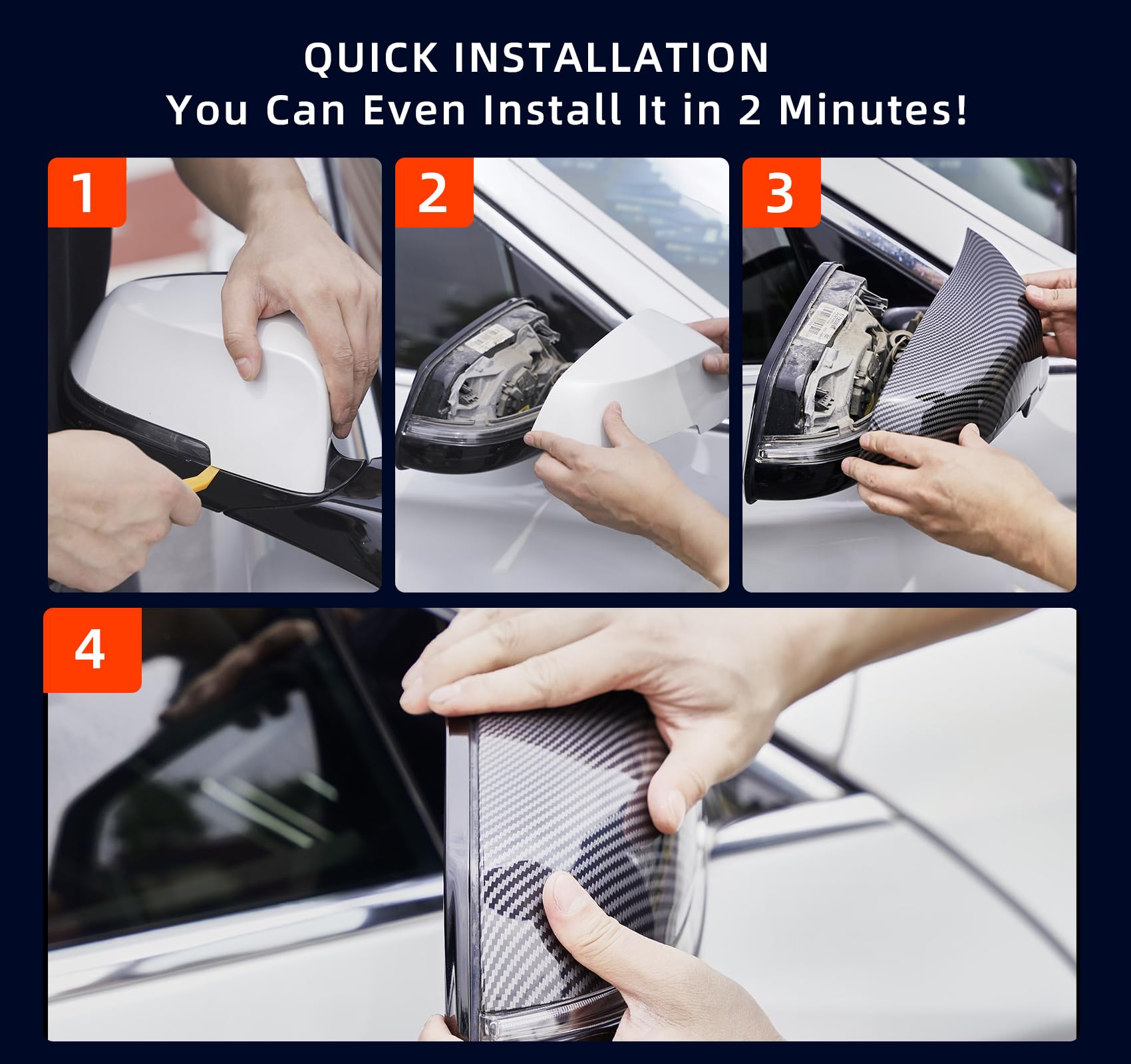 QUICK INSTALLATION
You Can Even Install It in 2 Minutes!

1

2

3

4