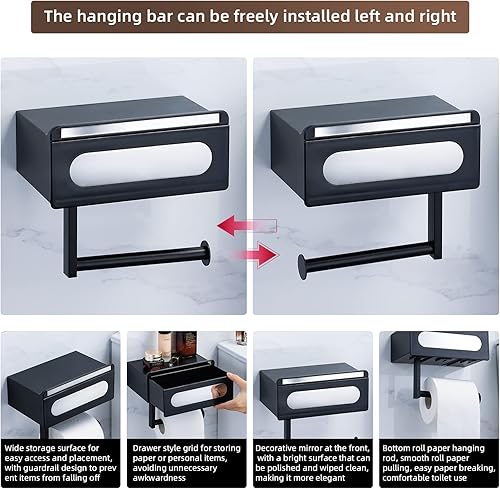 The hanging bar can be freely installed left and right

Wide storage surface for easy access and placement, with guardrail design to prev ent items from falling off

Drawer style grid for storing paper or personal items, avoiding unnecessary awkwardness

Decorative mirror at the front, with a bright surface that can be polished and wiped clean, making it more elegant

Bottom roll paper hanging rod, smooth roll paper pulling, easy paper breaking, comfortable toilet use