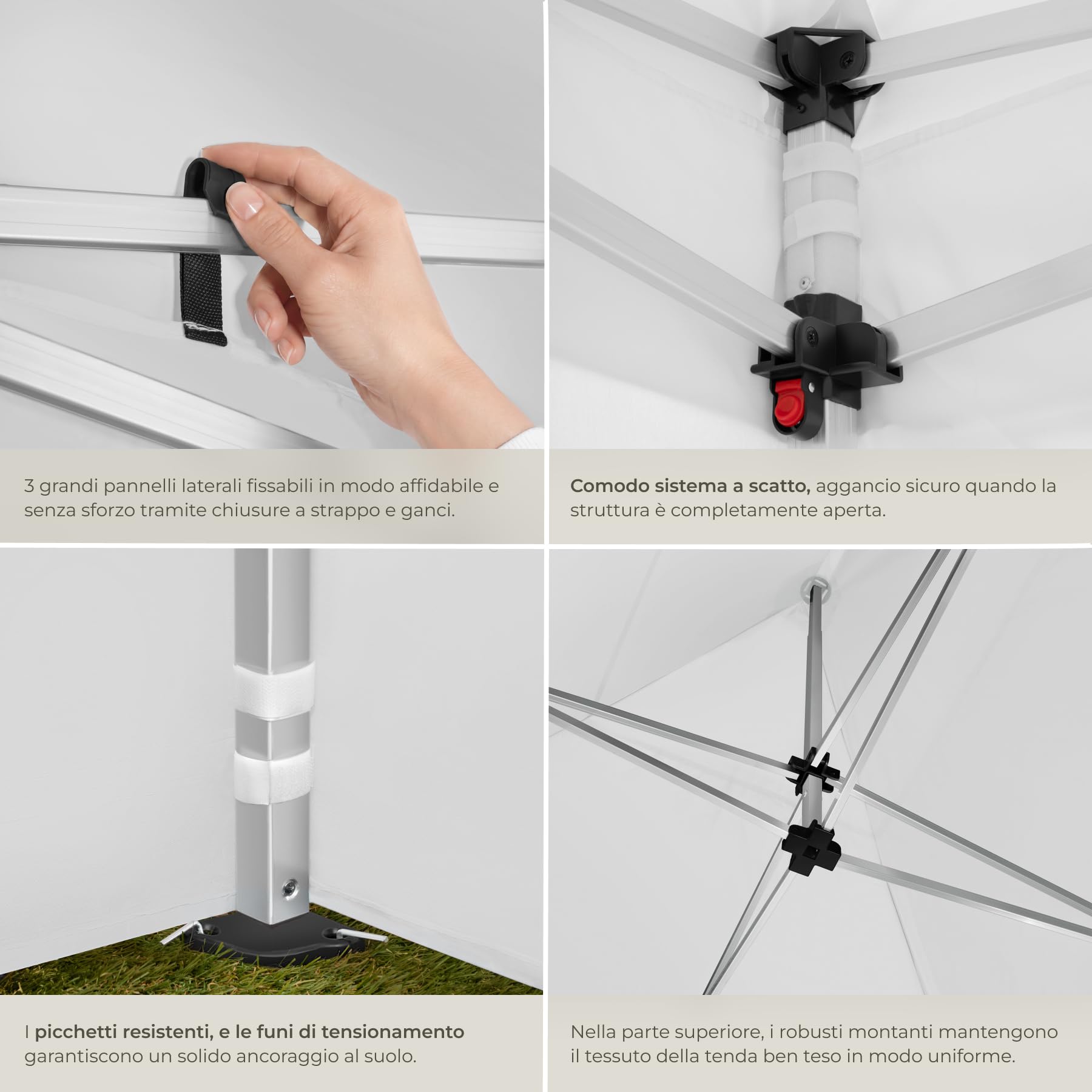 3 grandi pannelli laterali fissabili in modo affidabile e senza sforzo tramite chiusure a strappo e ganci.

Comodo sistema a scatto, aggancio sicuro quando la struttura è completamente aperta.

I picchetti resistenti, e le funi di tensionamento garantiscono un solido ancoraggio al suolo.

Nella parte superiore, i robusti montanti mantengono il tessuto della tenda ben teso in modo uniforme.