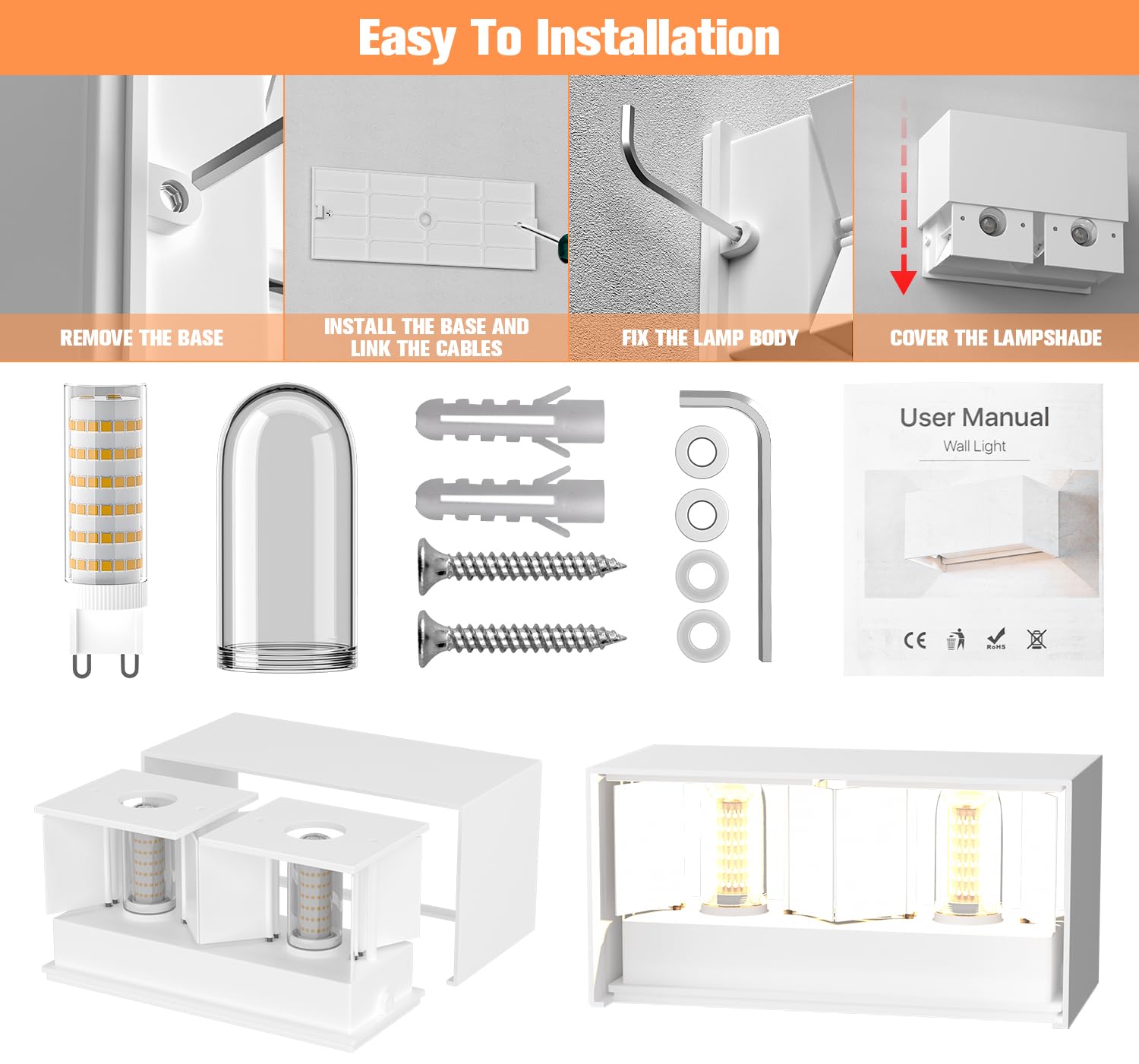 Easy To Installation

REMOVE THE BASE

INSTALL THE BASE AND LINK THE CABLES

FIX THE LAMP BODY

COVER THE LAMPSHADE

User Manual
Wall Light

CE RoHS