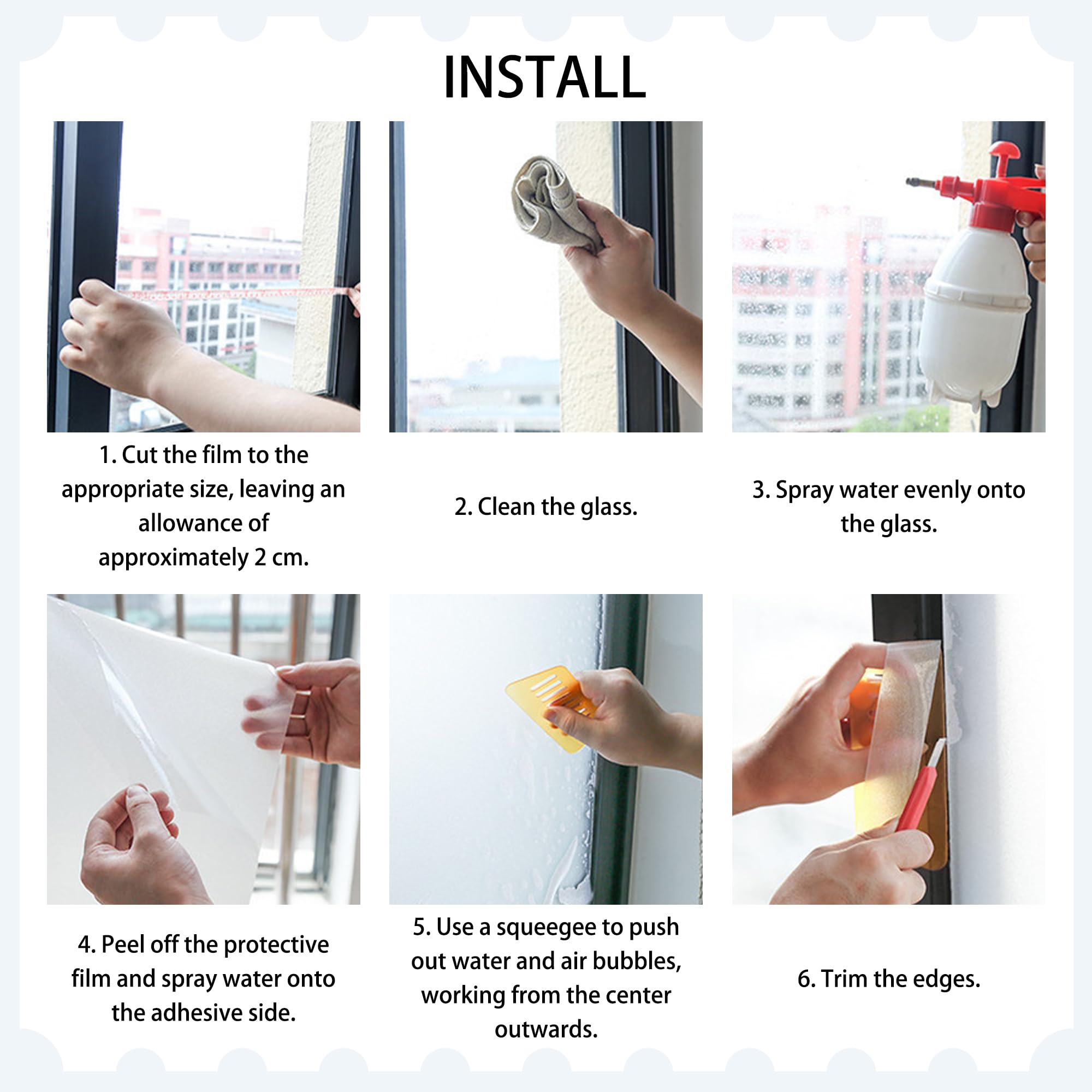 INSTALL

1. Cut the film to the appropriate size, leaving an allowance of approximately 2 cm.

2. Clean the glass.

3. Spray water evenly onto the glass.

4. Peel off the protective film and spray water onto the adhesive side.

5. Use a squeegee to push out water and air bubbles, working from the center outwards.

6. Trim the edges.