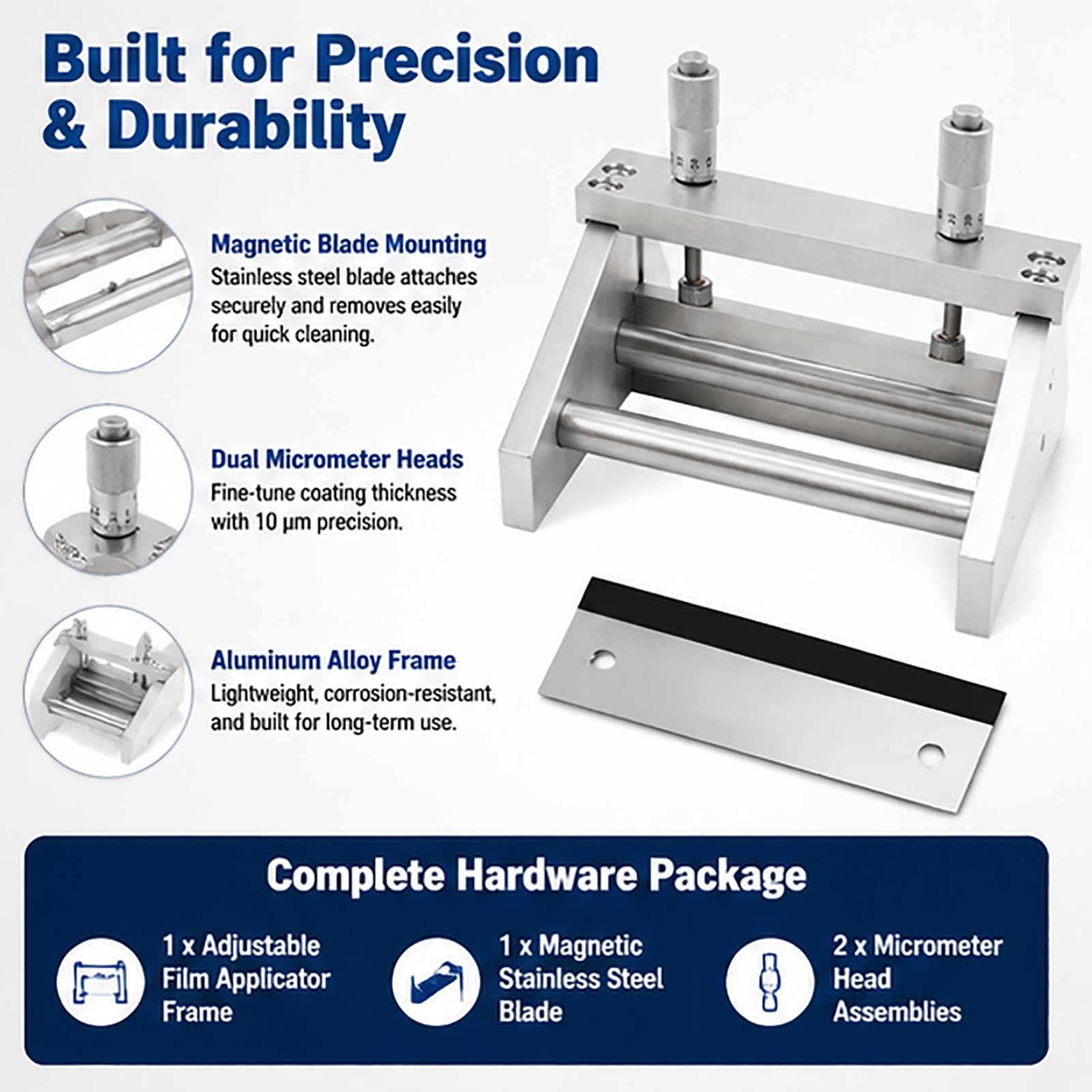 Built for Precision & Durability

Magnetic Blade Mounting
Stainless steel blade attaches securely and removes easily for quick cleaning.

Dual Micrometer Heads
Fine-tune coating thickness with 10 μm precision.

Aluminum Alloy Frame
Lightweight, corrosion-resistant, and built for long-term use.

Complete Hardware Package

1 x Adjustable Film Applicator Frame

1 x Magnetic Stainless Steel Blade

2 x Micrometer Head Assemblies