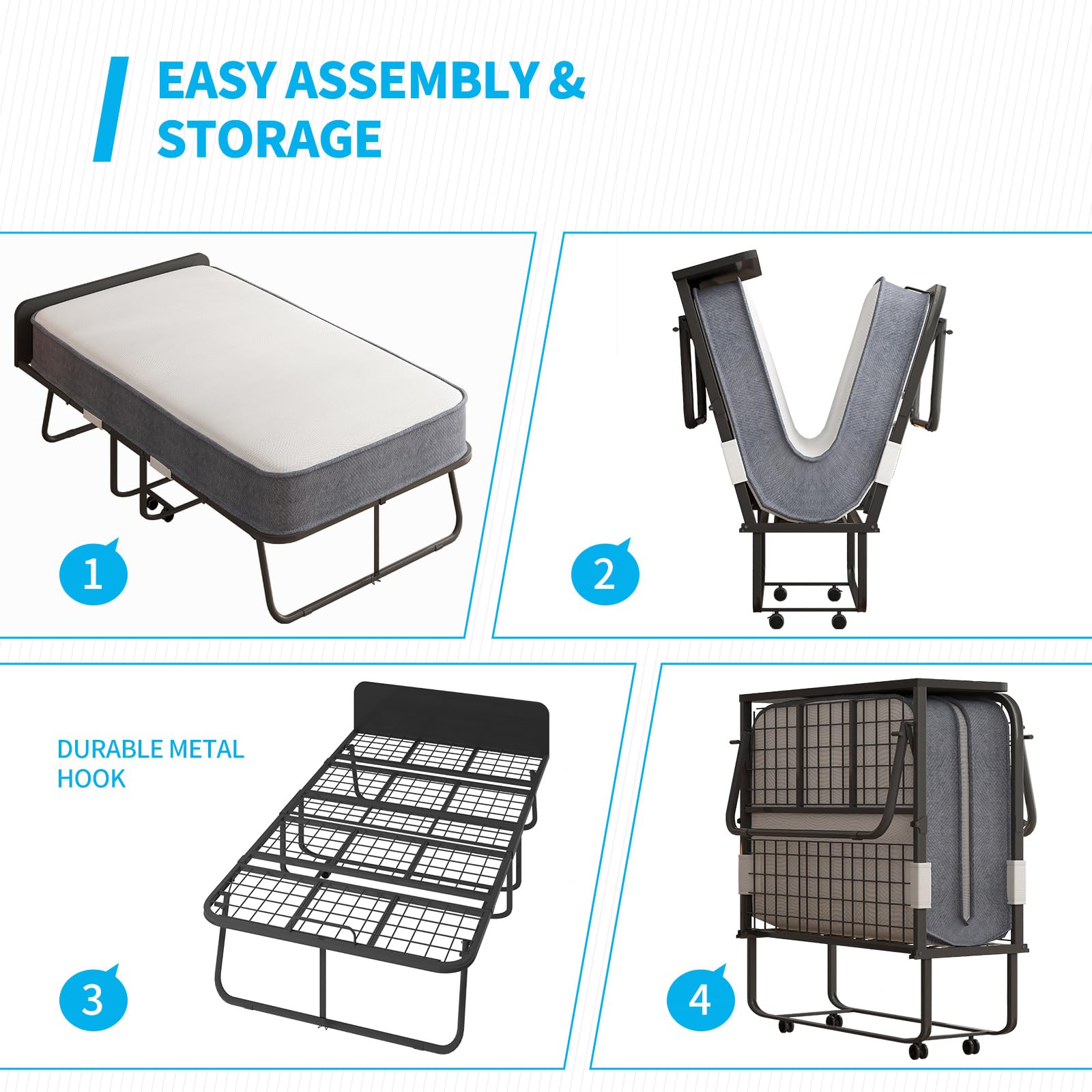 EASY ASSEMBLY & STORAGE

1

2

DURABLE METAL HOOK

3

4