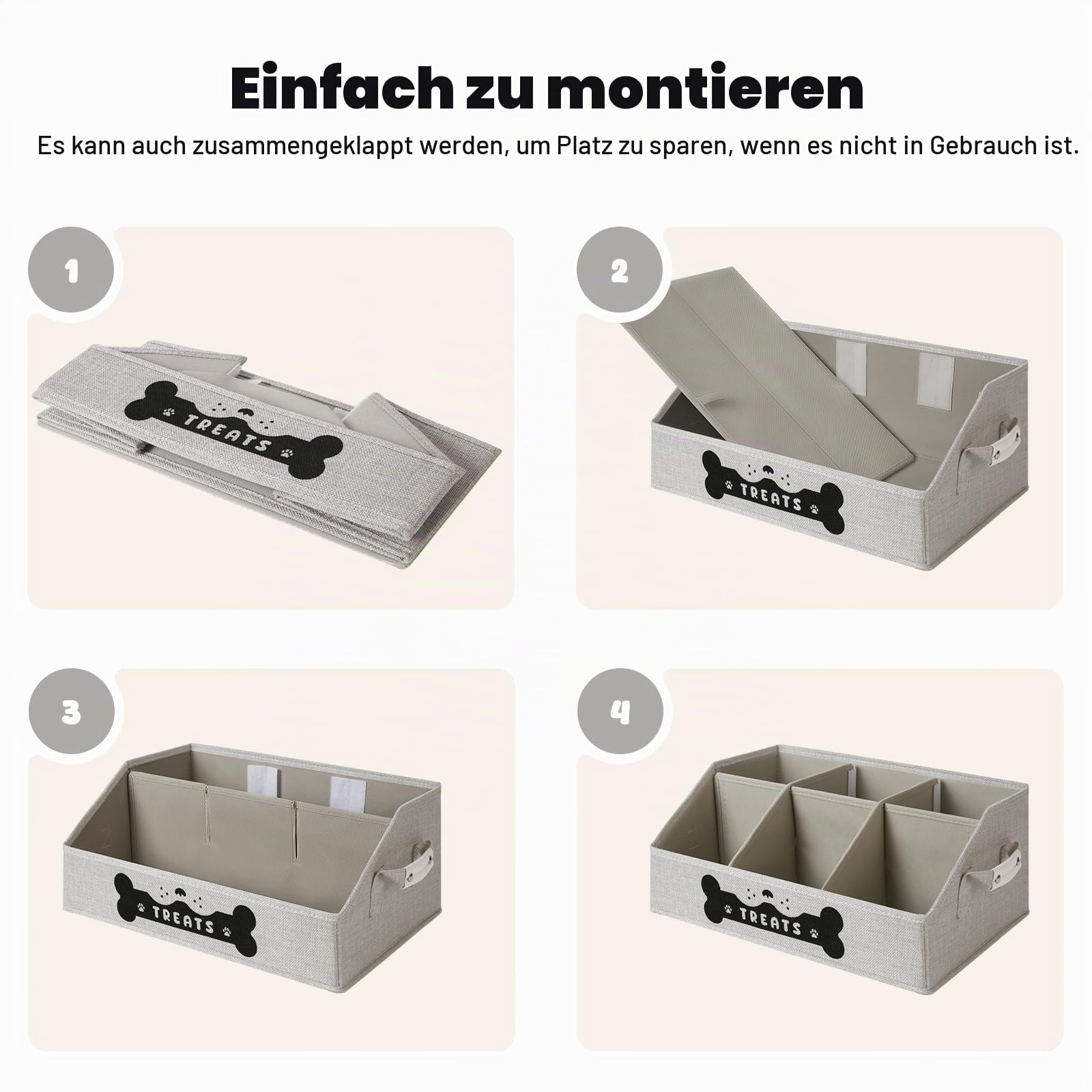 Einfach zu montieren

Es kann auch zusammengeklappt werden, um Platz zu sparen, wenn es nicht in Gebrauch ist.

1

TREATS

2

TREATS

3

TREATS

4

TREATS