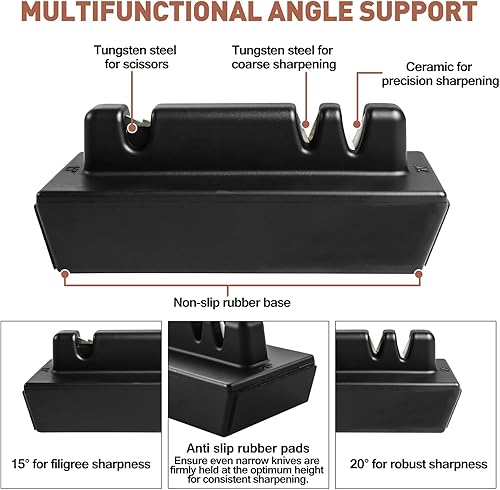 MULTIFUNCTIONAL ANGLE SUPPORT

Tungsten steel for scissors

Tungsten steel for coarse sharpening

Ceramic for precision sharpening

Non-slip rubber base

15° for filigree sharpness

Anti slip rubber pads
Ensure even narrow knives are firmly held at the optimum height for consistent sharpening.

20° for robust sharpness