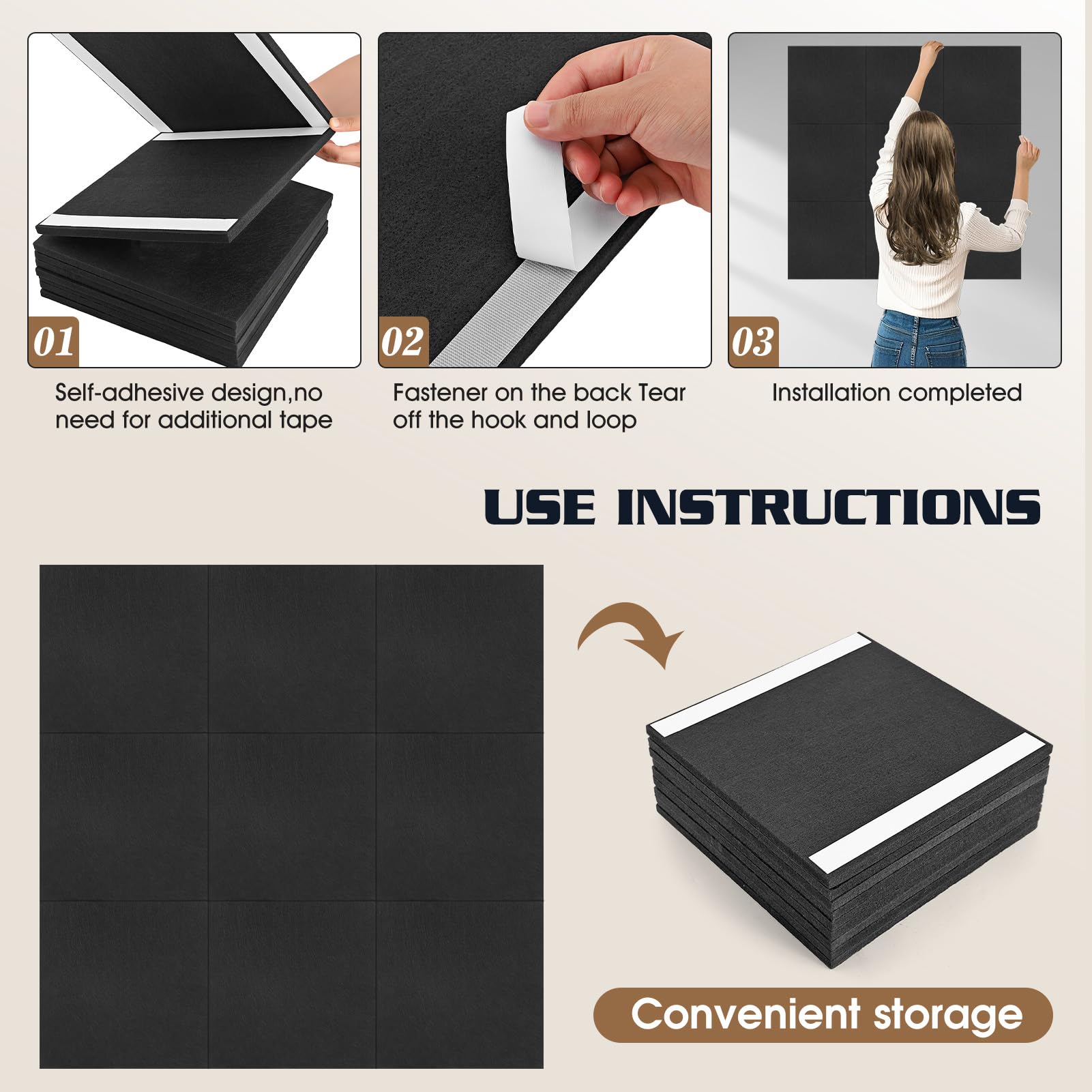 01

Self-adhesive design,no need for additional tape

02

Fastener on the back Tear off the hook and loop

03

Installation completed

USE INSTRUCTIONS

Convenient storage