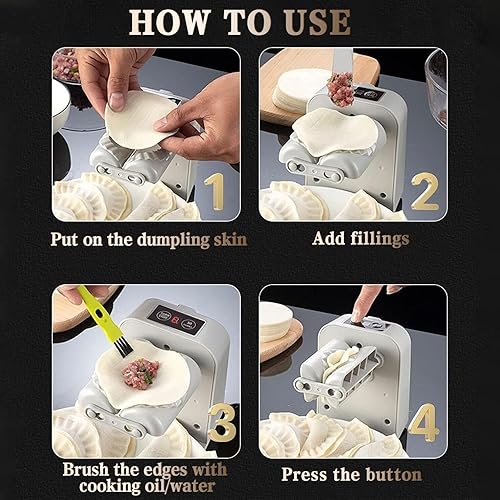 HOW TO USE

1
Put on the dumpling skin

2
Add fillings

3
Brush the edges with cooking oil/water

4
Press the button