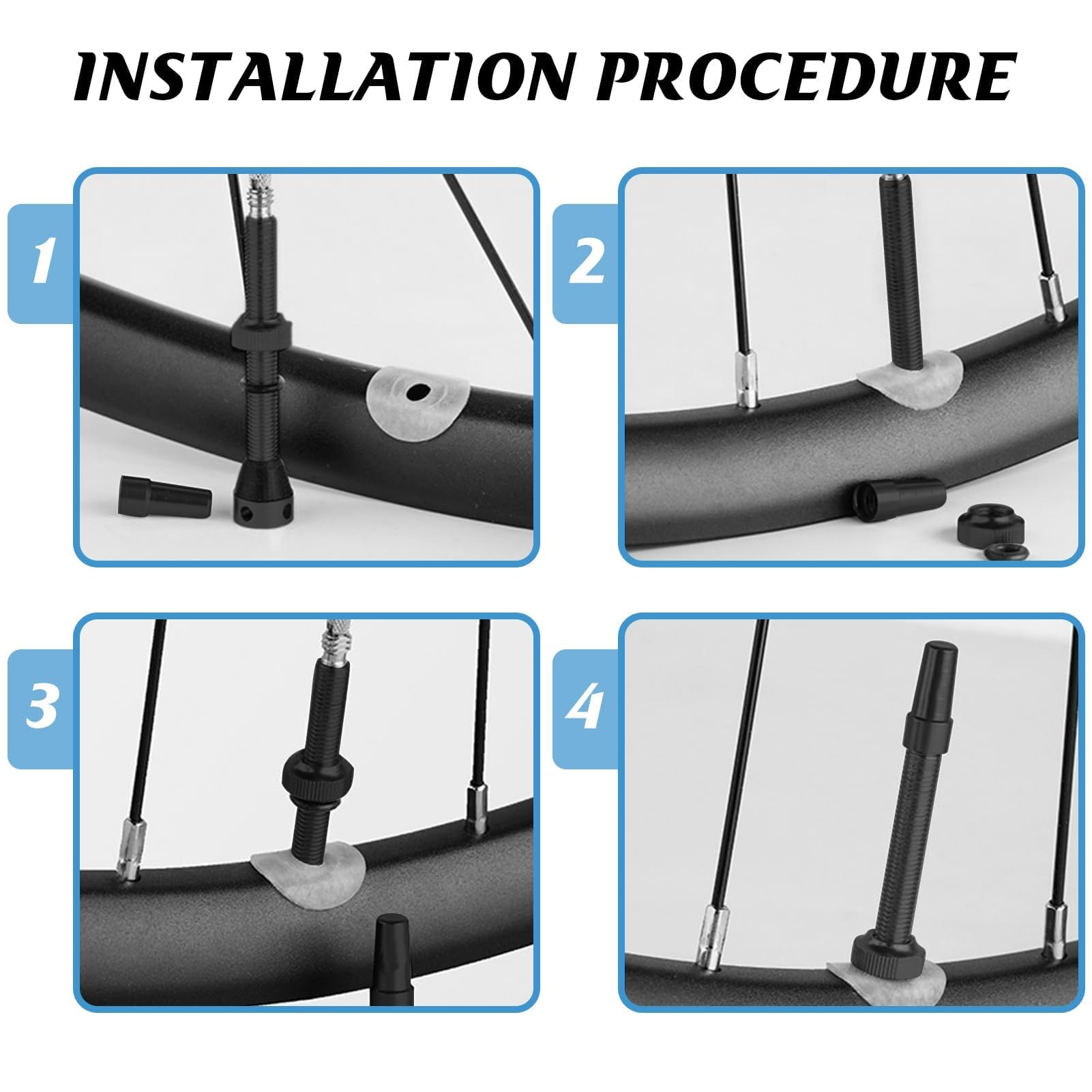 INSTALLATION PROCEDURE

1

2

3

4