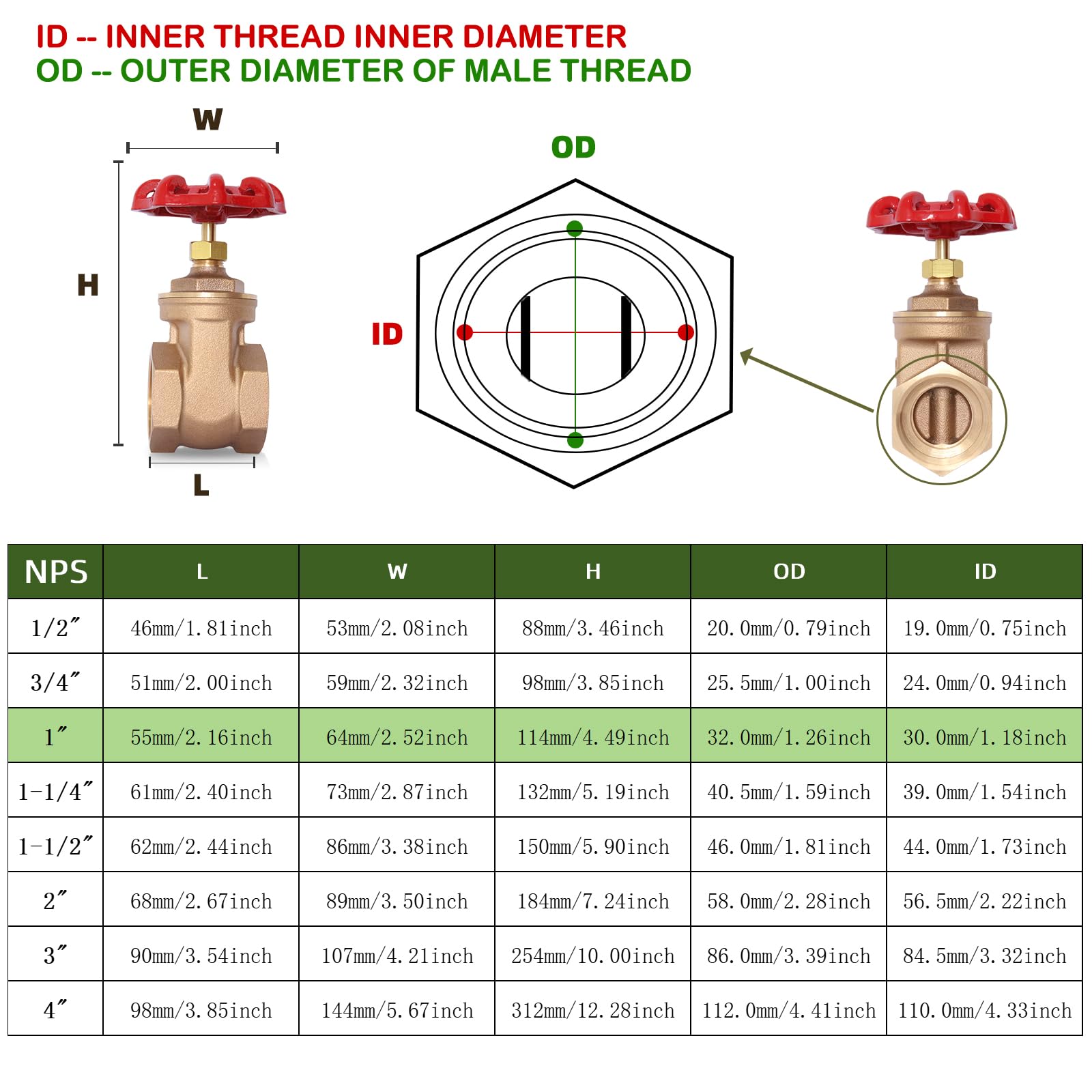 ID -- INNER THREAD INNER DIAMETER
OD -- OUTER DIAMETER OF MALE THREAD

W

H

L

OD

ID

| NPS | L | W | H | OD | ID |
|---|---|---|---|---|---|
| 1/2″ | 46mm/1.81inch | 53mm/2.08inch | 88mm/3.46inch | 20.0mm/0.79inch | 19.0mm/0.75inch |
| 3/4″ | 51mm/2.00inch | 59mm/2.32inch | 98mm/3.85inch | 25.5mm/1.00inch | 24.0mm/0.94inch |
| 1″ | 55mm/2.16inch | 64mm/2.52inch | 114mm/4.49inch | 32.0mm/1.26inch | 30.0mm/1.18inch |
| 1-1/4″ | 61mm/2.40inch | 73mm/2.87inch | 132mm/5.19inch | 40.5mm/1.59inch | 39.0mm/1.54inch |
| 1-1/2″ | 62mm/2.44inch | 86mm/3.38inch | 150mm/5.90inch | 46.0mm/1.81inch | 44.0mm/1.73inch |
| 2″ | 68mm/2.67inch | 89mm/3.50inch | 184mm/7.24inch | 58.0mm/2.28inch | 56.5mm/2.22inch |
| 3″ | 90mm/3.54inch | 107mm/4.21inch | 254mm/10.00inch | 86.0mm/3.39inch | 84.5mm/3.32inch |
| 4″ | 98mm/3.85inch | 144mm/5.67inch | 312mm/12.28inch | 112.0mm/4.41inch | 110.0mm/4.33inch |