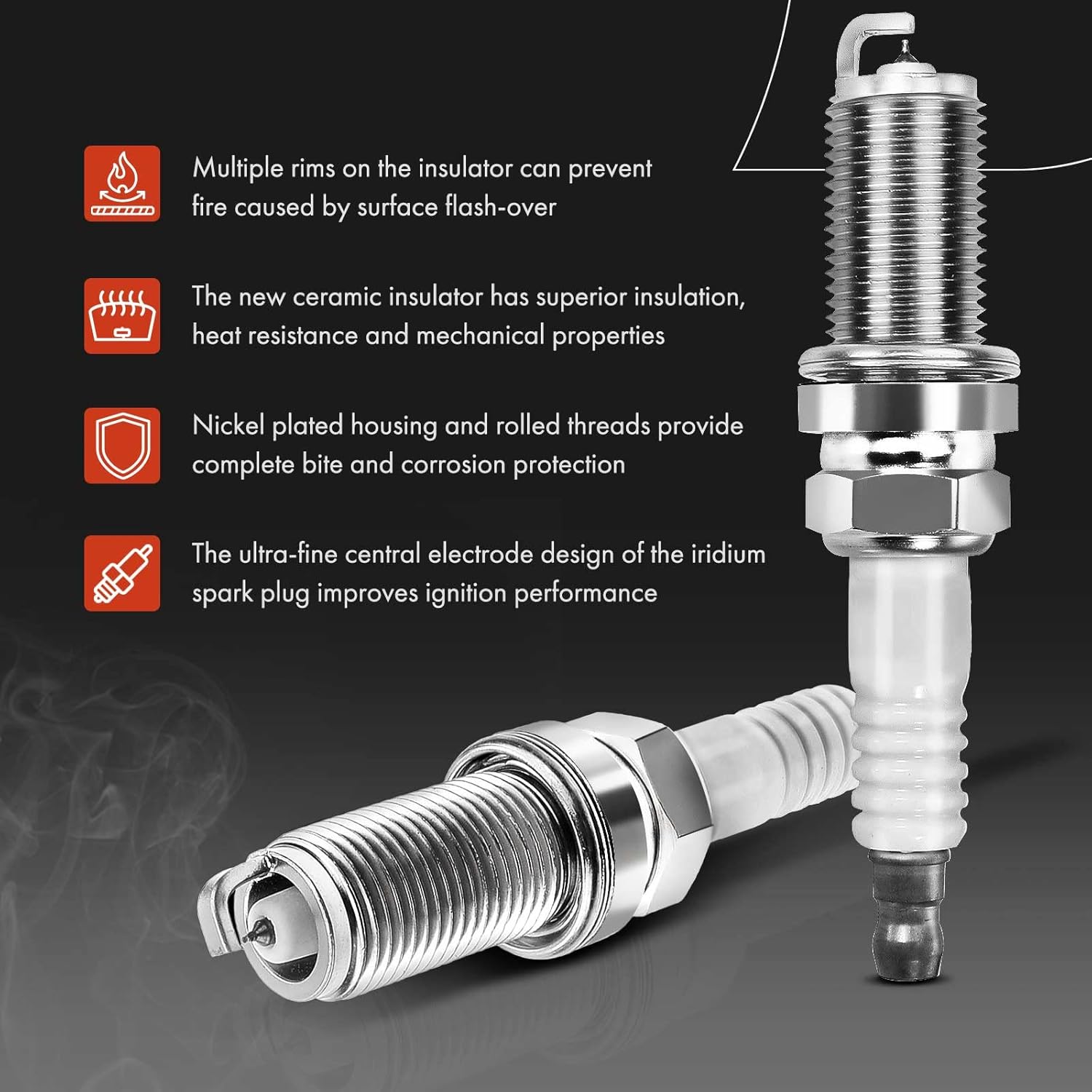 Multiple rims on the insulator can prevent fire caused by surface flash-over

The new ceramic insulator has superior insulation, heat resistance and mechanical properties

Nickel plated housing and rolled threads provide complete bite and corrosion protection

The ultra-fine central electrode design of the iridium spark plug improves ignition performance