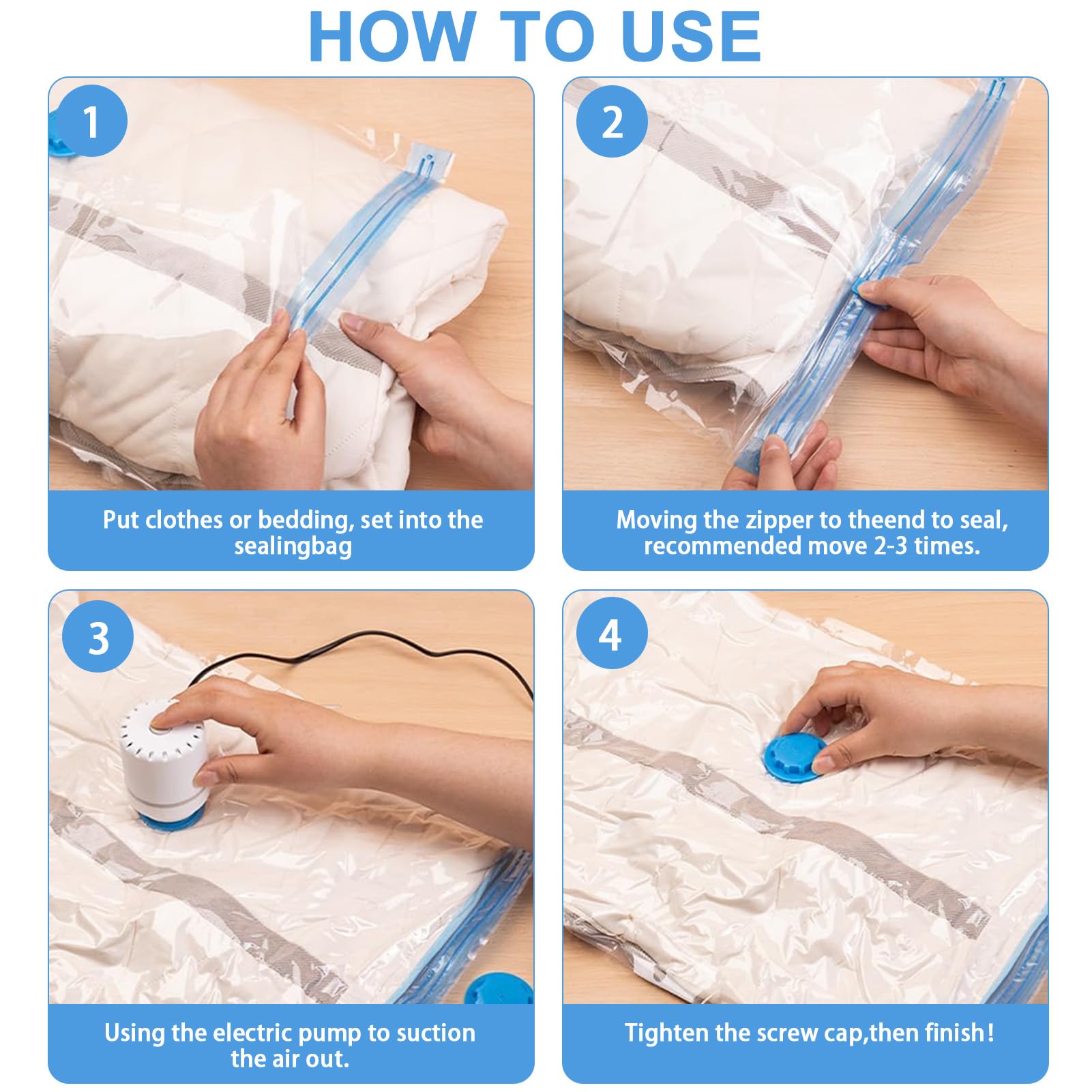 HOW TO USE

1

Put clothes or bedding, set into the sealingbag

2

Moving the zipper to theend to seal, recommended move 2-3 times.

3

Using the electric pump to suction the air out.

4

Tighten the screw cap,then finish!