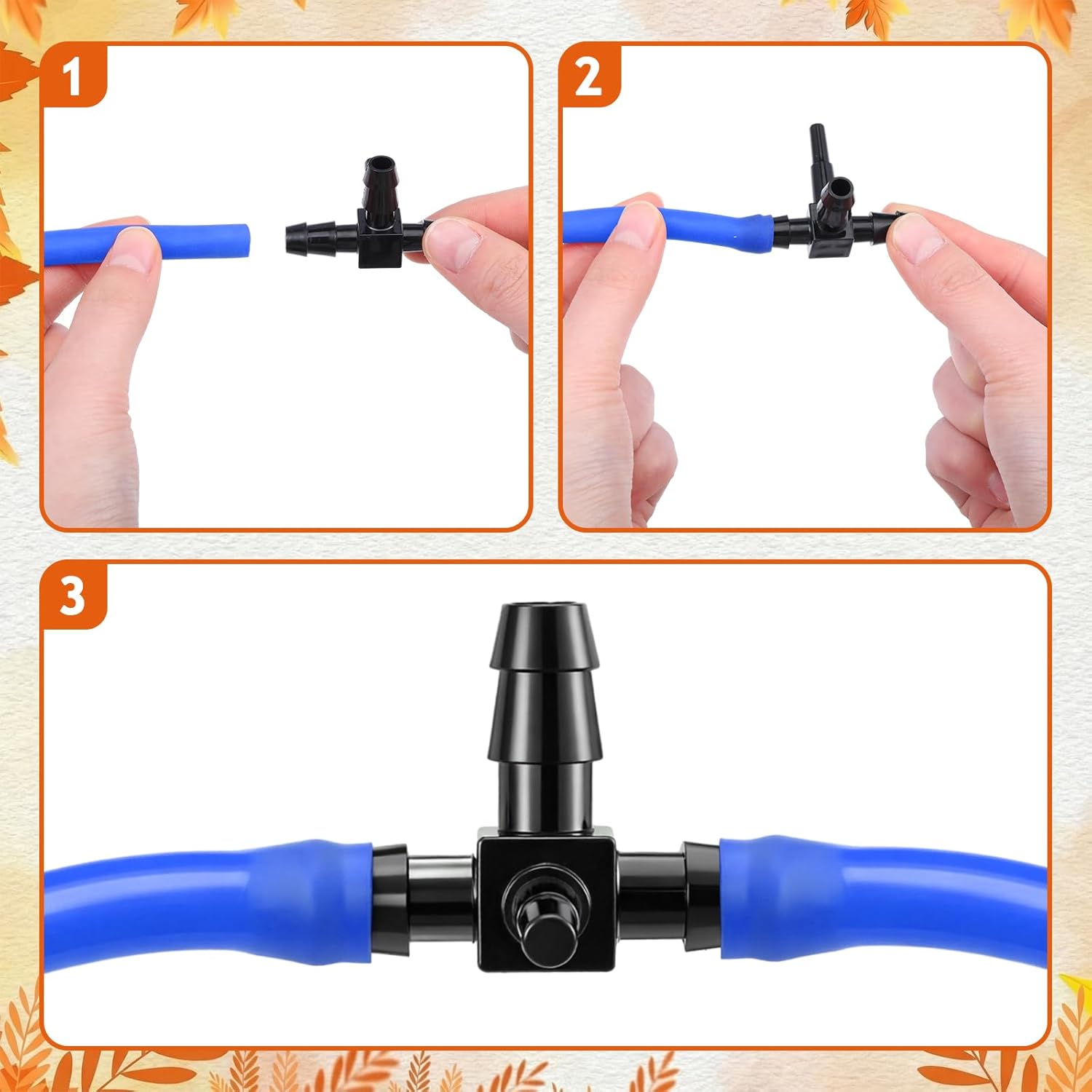 1

2

3