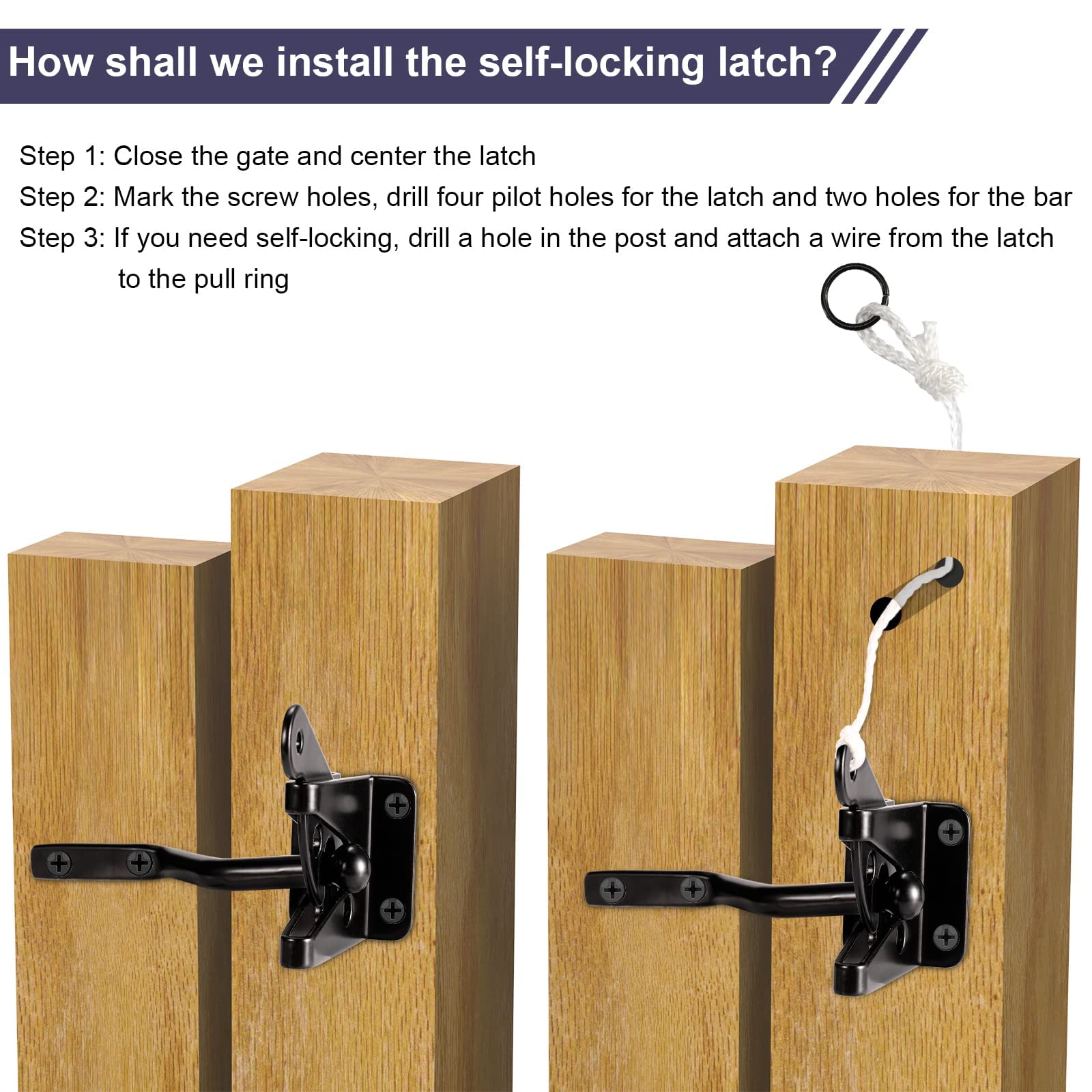 How shall we install the self-locking latch?

Step 1: Close the gate and center the latch
Step 2: Mark the screw holes, drill four pilot holes for the latch and two holes for the bar
Step 3: If you need self-locking, drill a hole in the post and attach a wire from the latch to the pull ring