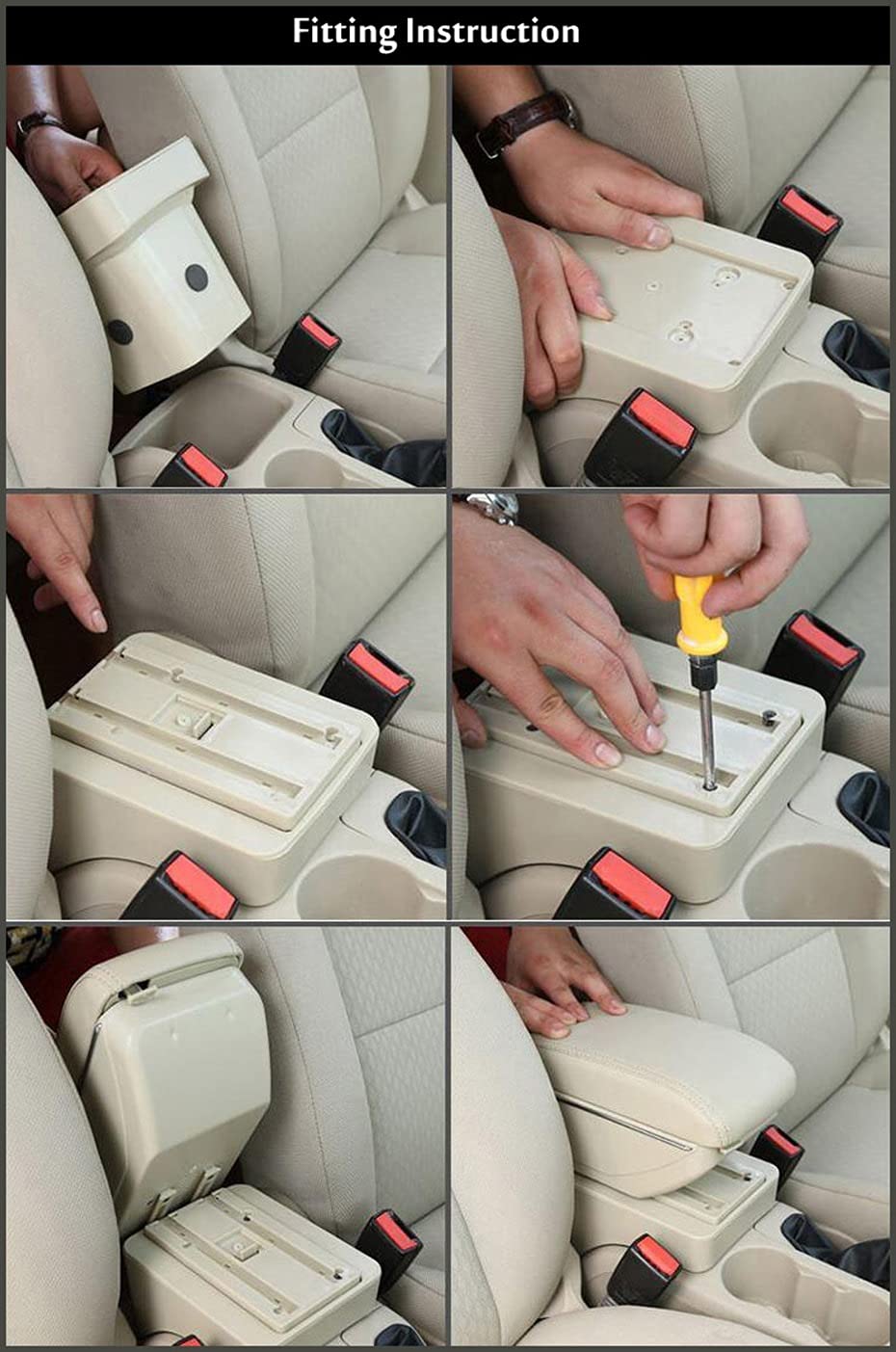 Fitting Instruction