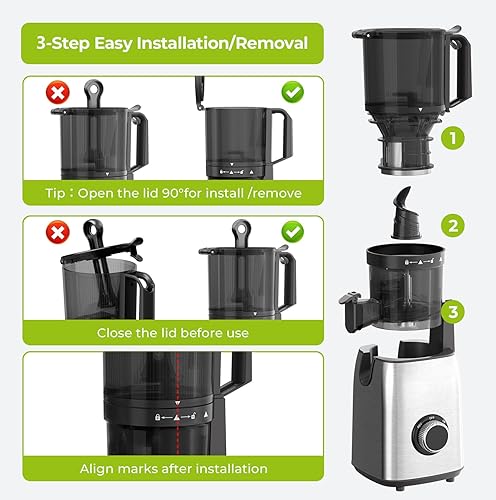 3-Step Easy Installation/Removal

Tip：Open the lid 90°for install /remove

Close the lid before use

Align marks after installation

1

2

3