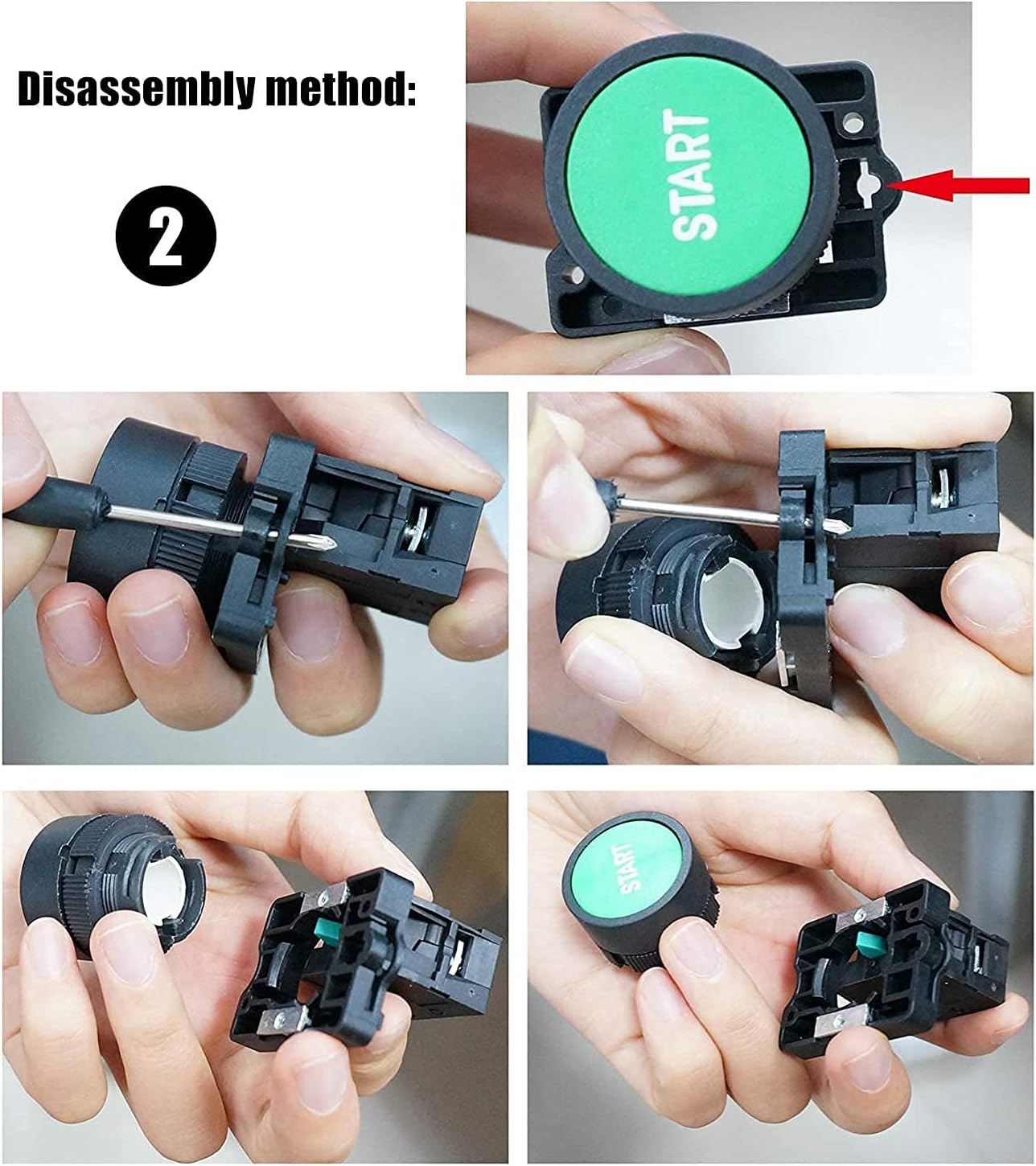 Disassembly method:

2

START

START