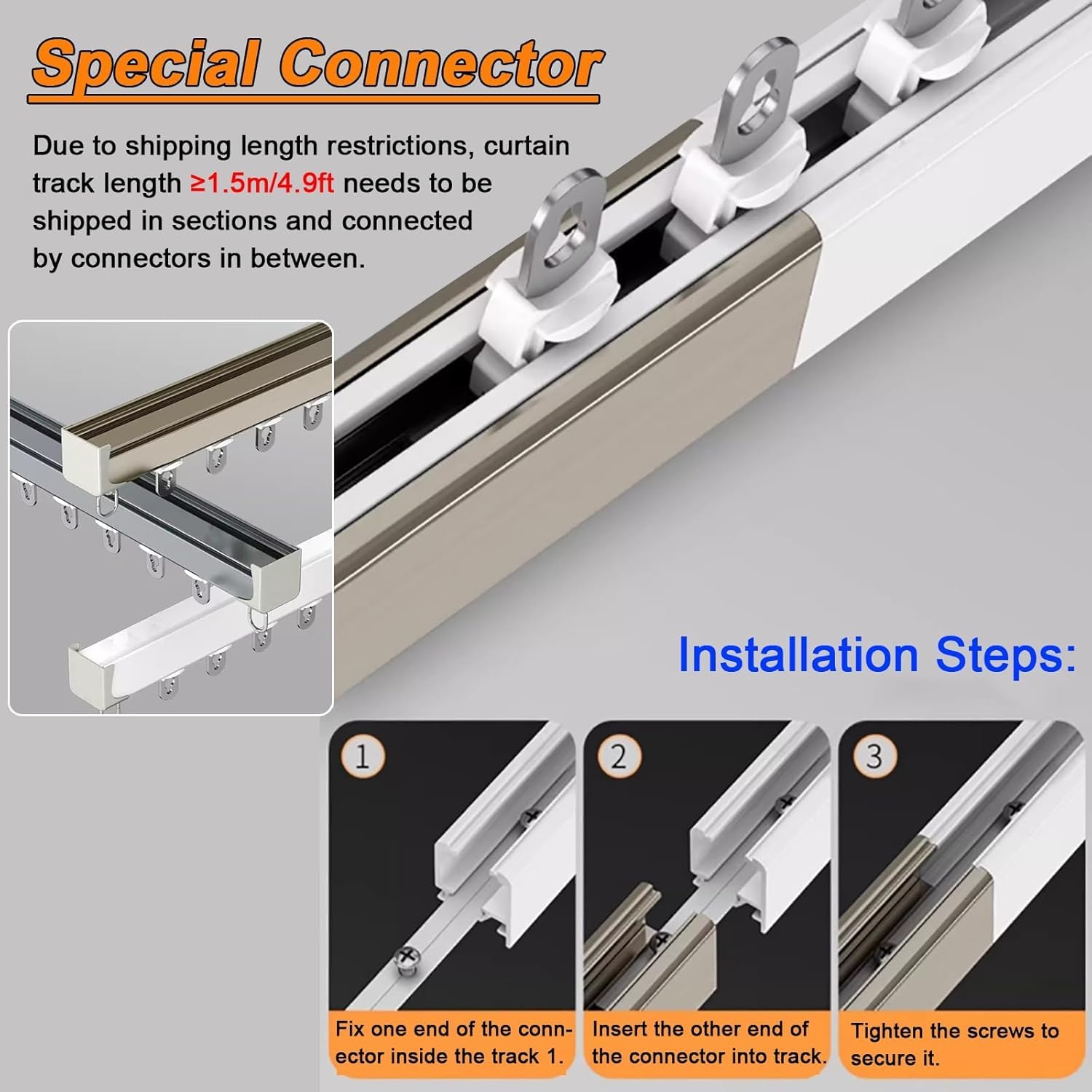 Special Connector

Due to shipping length restrictions, curtain track length ≥1.5m/4.9ft needs to be shipped in sections and connected by connectors in between.

Installation Steps:

1

Fix one end of the connector inside the track 1.

2

Insert the other end of the connector into track.

3

Tighten the screws to secure it.