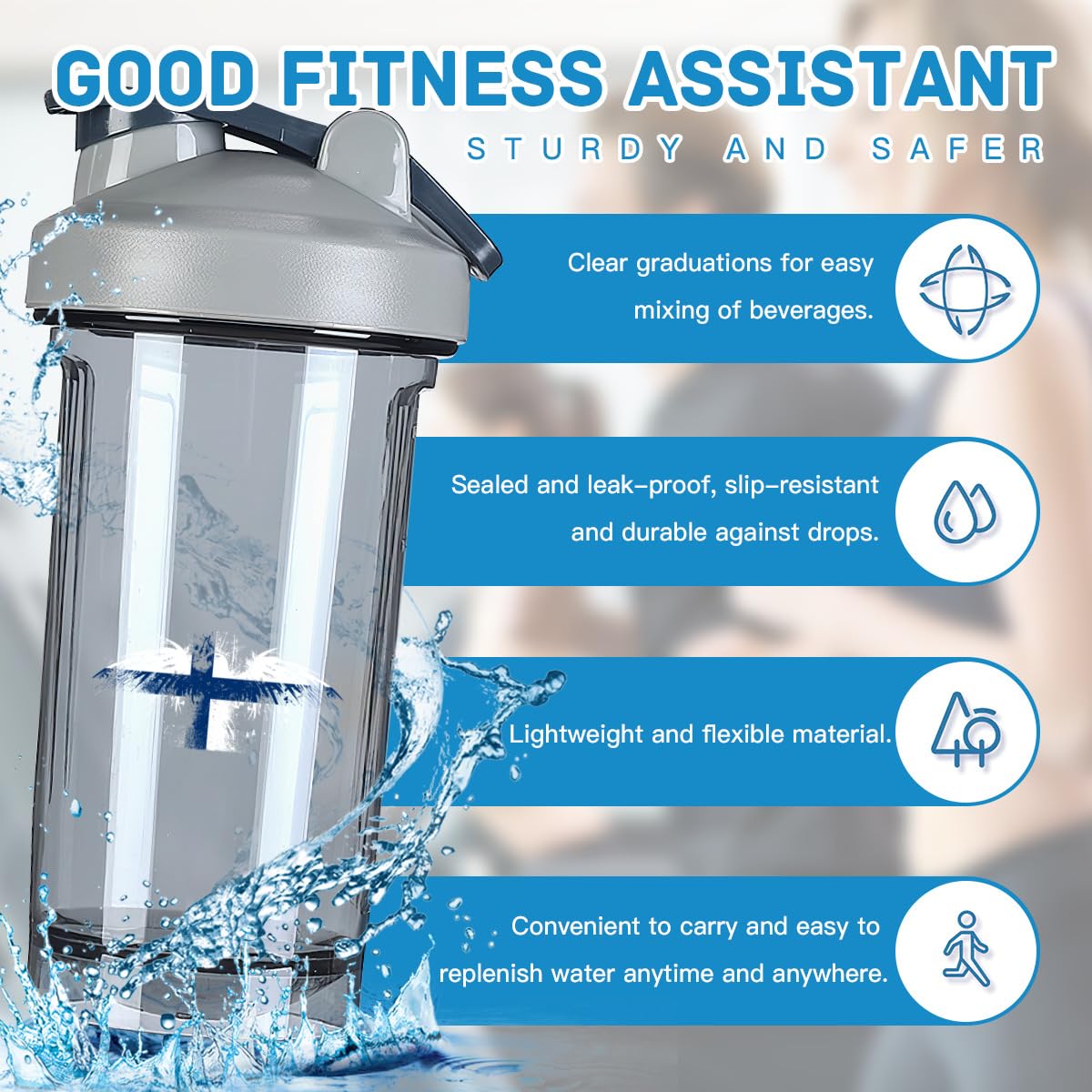 GOOD FITNESS ASSISTANT
STURDY AND SAFER

Clear graduations for easy mixing of beverages.

Sealed and leak-proof, slip-resistant and durable against drops.

Lightweight and flexible material.

Convenient to carry and easy to replenish water anytime and anywhere.