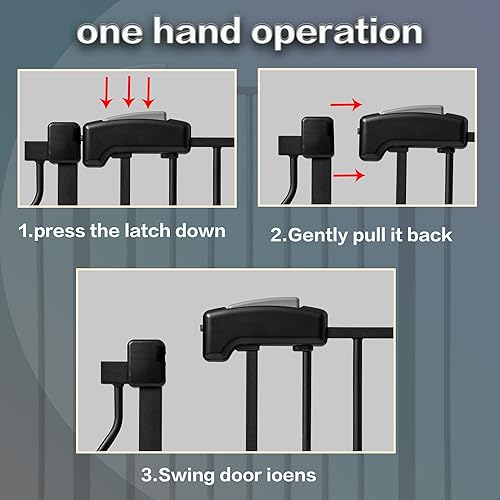 one hand operation

1.press the latch down

2.Gently pull it back

3.Swing door ioens