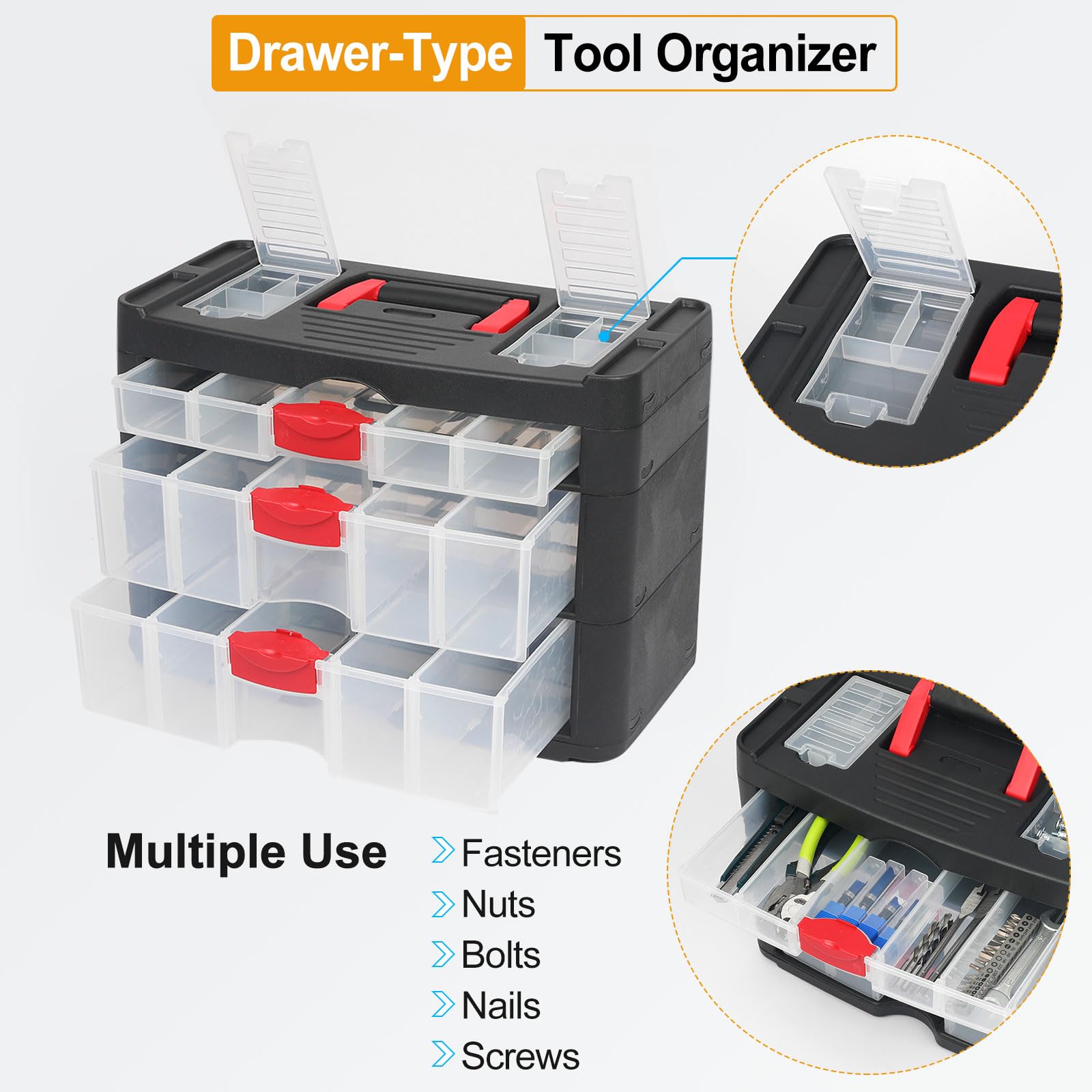 Drawer-Type Tool Organizer

Multiple Use

Fasteners
Nuts
Bolts
Nails
Screws