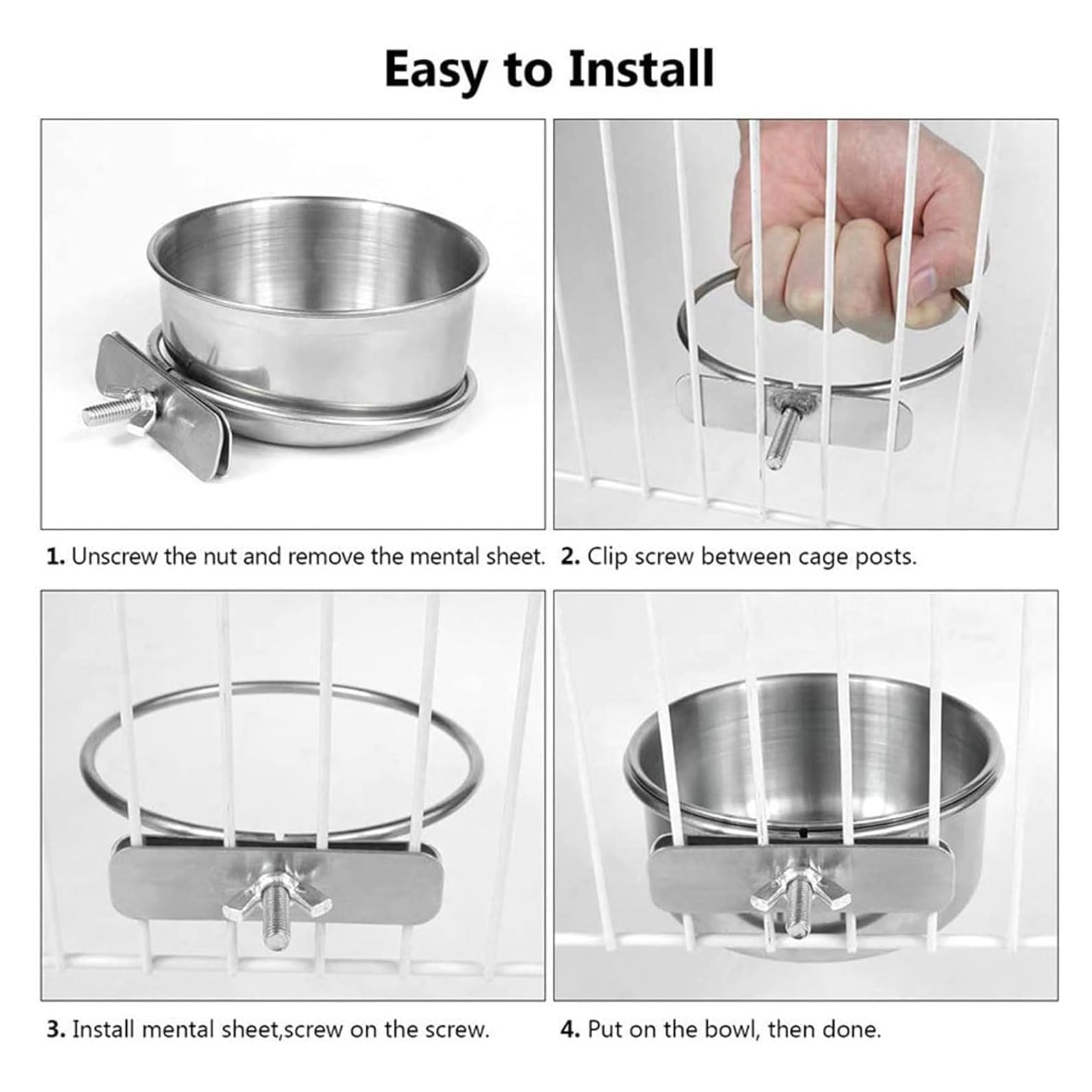 Easy to Install

1. Unscrew the nut and remove the mental sheet.

2. Clip screw between cage posts.

3. Install mental sheet,screw on the screw.

4. Put on the bowl, then done.