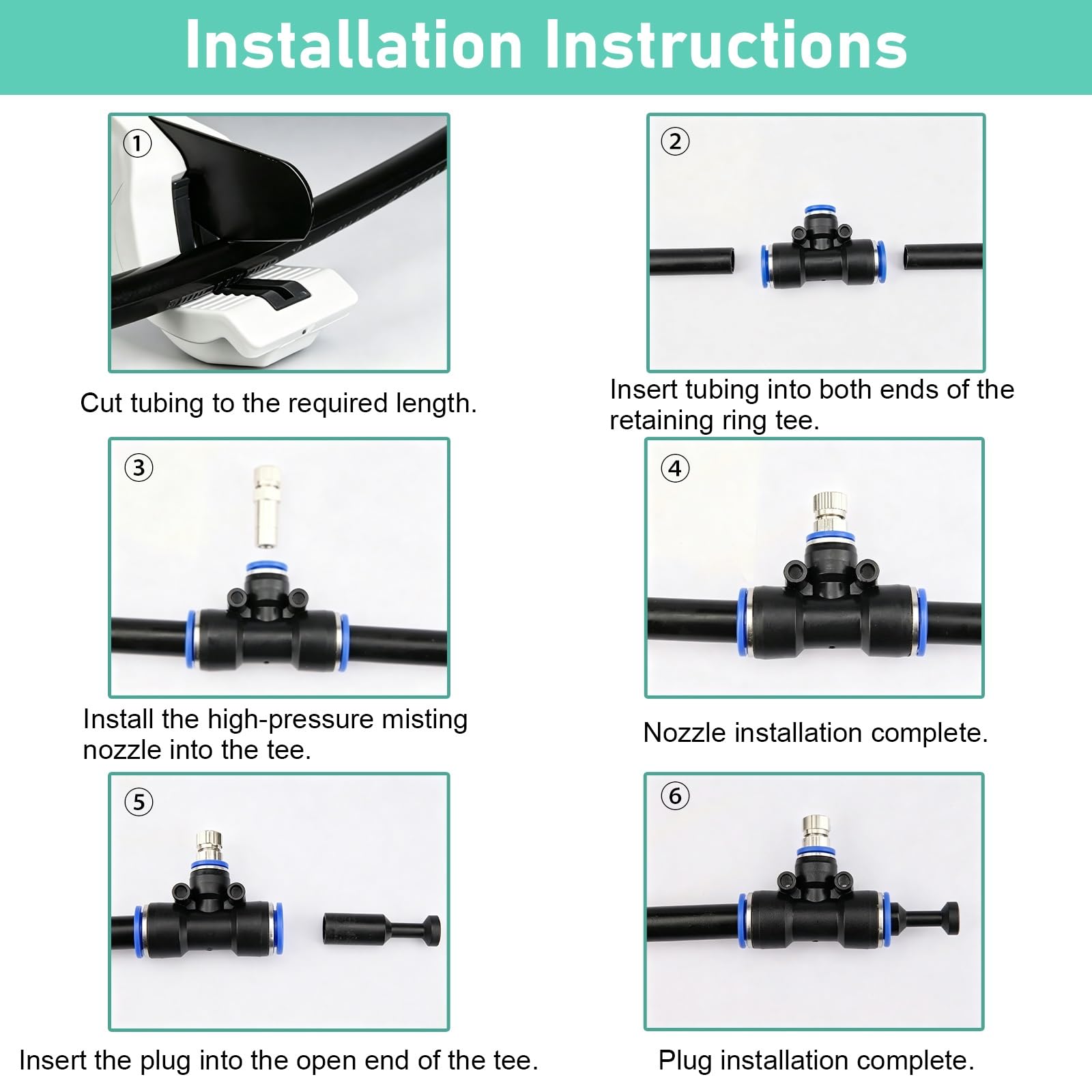 Installation Instructions

①

Cut tubing to the required length.

②

Insert tubing into both ends of the retaining ring tee.

③

Install the high-pressure misting nozzle into the tee.

④

Nozzle installation complete.

⑤

Insert the plug into the open end of the tee.

⑥

Plug installation complete.