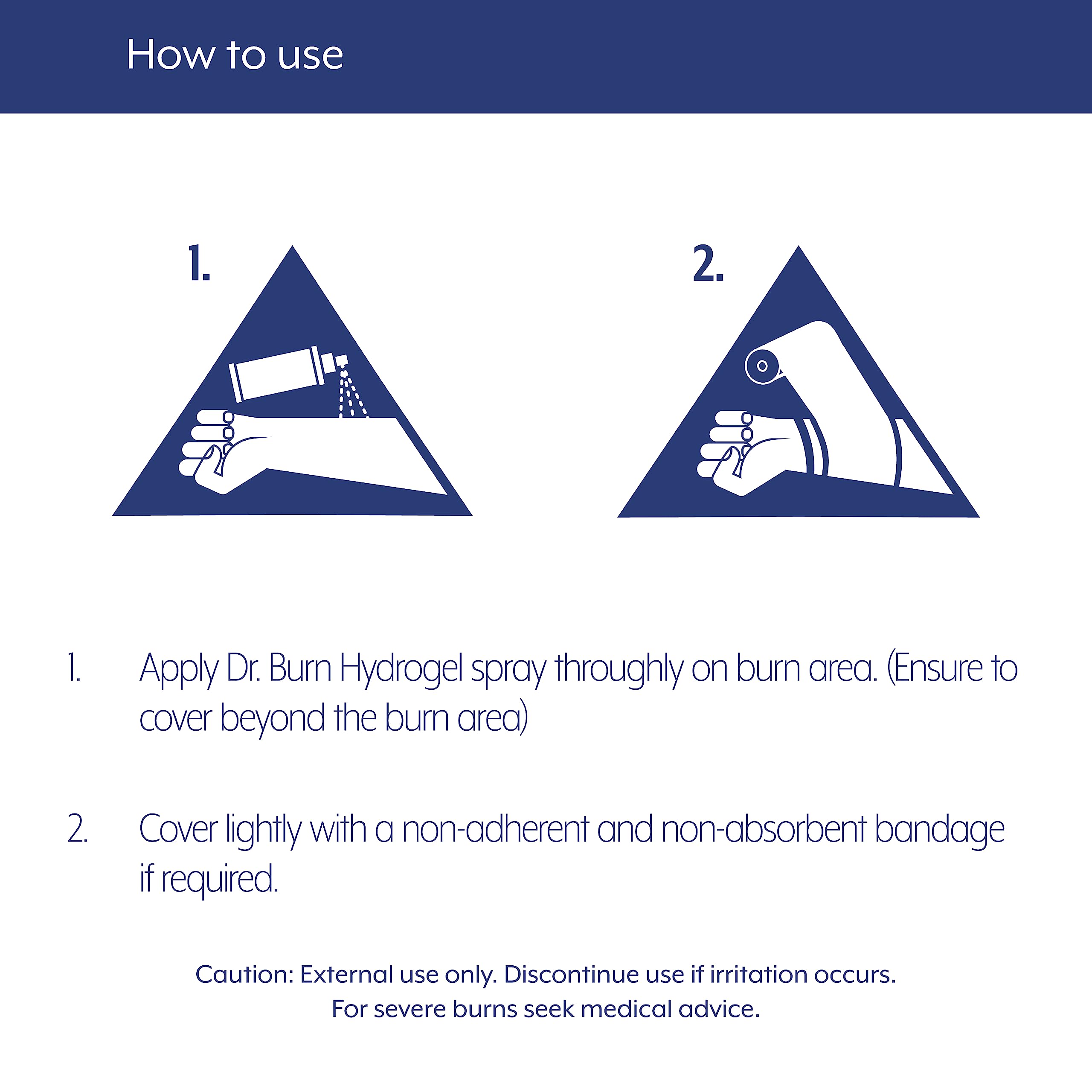 How to use

1.

2.

1. Apply Dr. Burn Hydrogel spray throughly on burn area. (Ensure to cover beyond the burn area)

2. Cover lightly with a non-adherent and non-absorbent bandage if required.

Caution: External use only. Discontinue use if irritation occurs.
For severe burns seek medical advice.