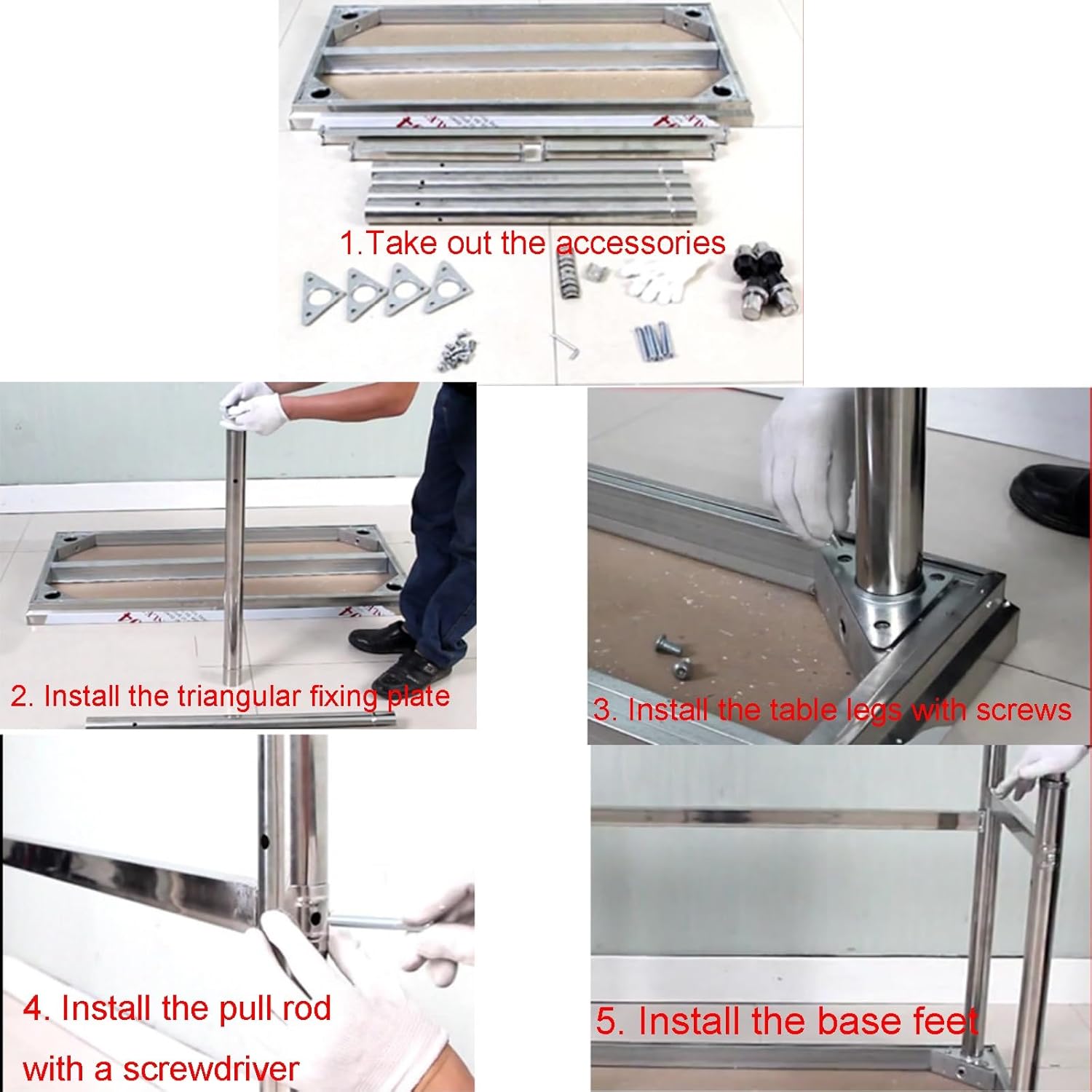 1.Take out the accessories

2. Install the triangular fixing plate

3. Install the table legs with screws

4. Install the pull rod with a screwdriver

5. Install the base feet