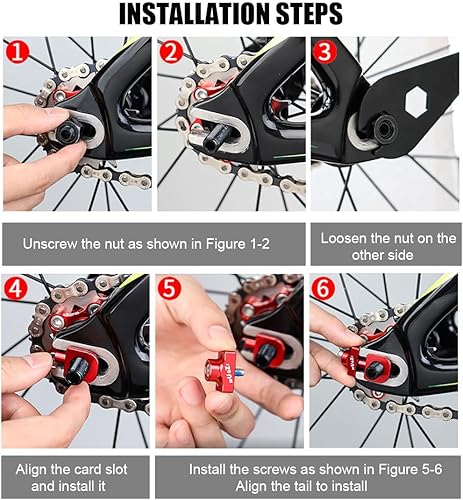 INSTALLATION STEPS

1

2

3

Unscrew the nut as shown in Figure 1-2

Loosen the nut on the other side

4

5

6

Align the card slot and install it

Install the screws as shown in Figure 5-6
Align the tail to install