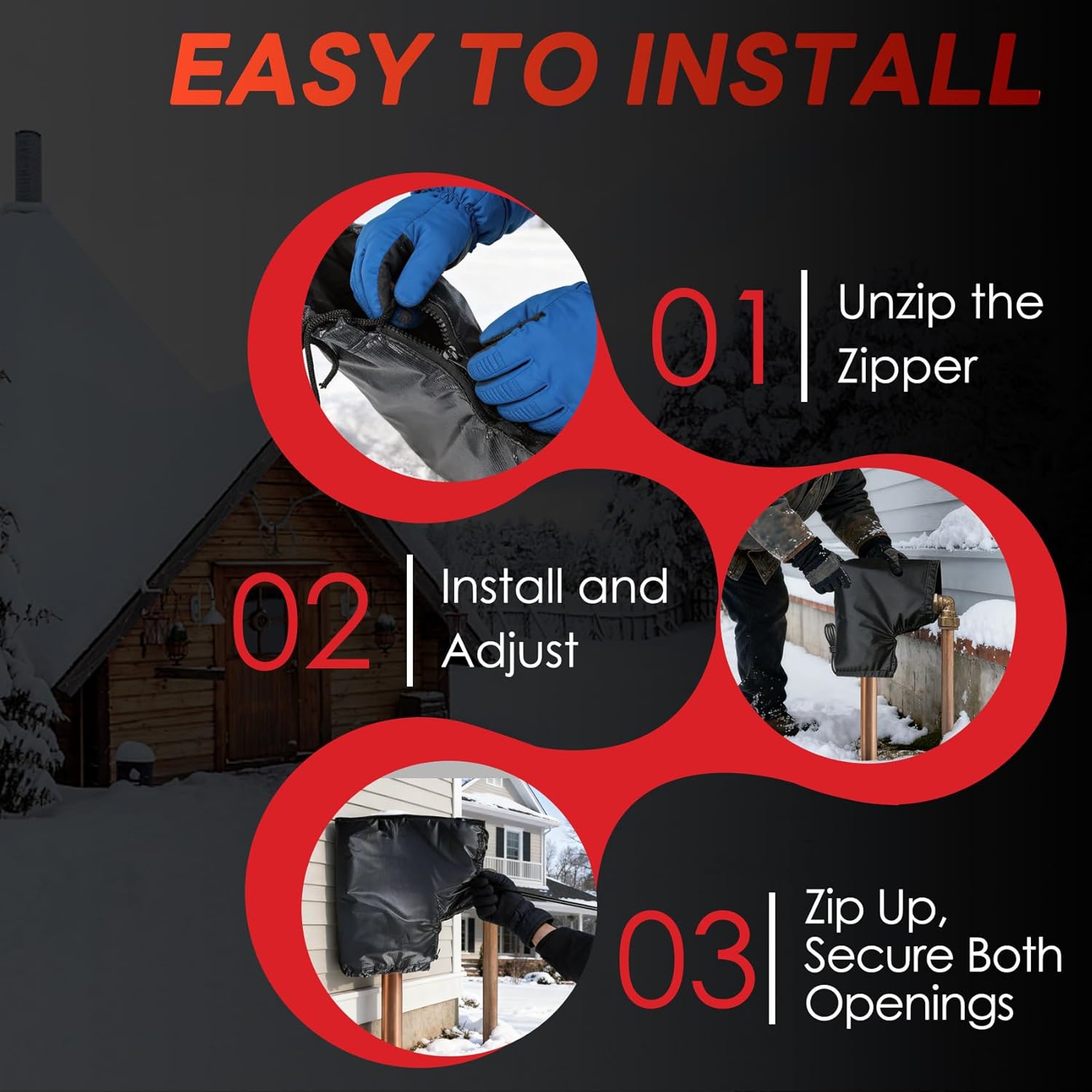 EASY TO INSTALL

01 Unzip the Zipper

02 Install and Adjust

03 Zip Up, Secure Both Openings