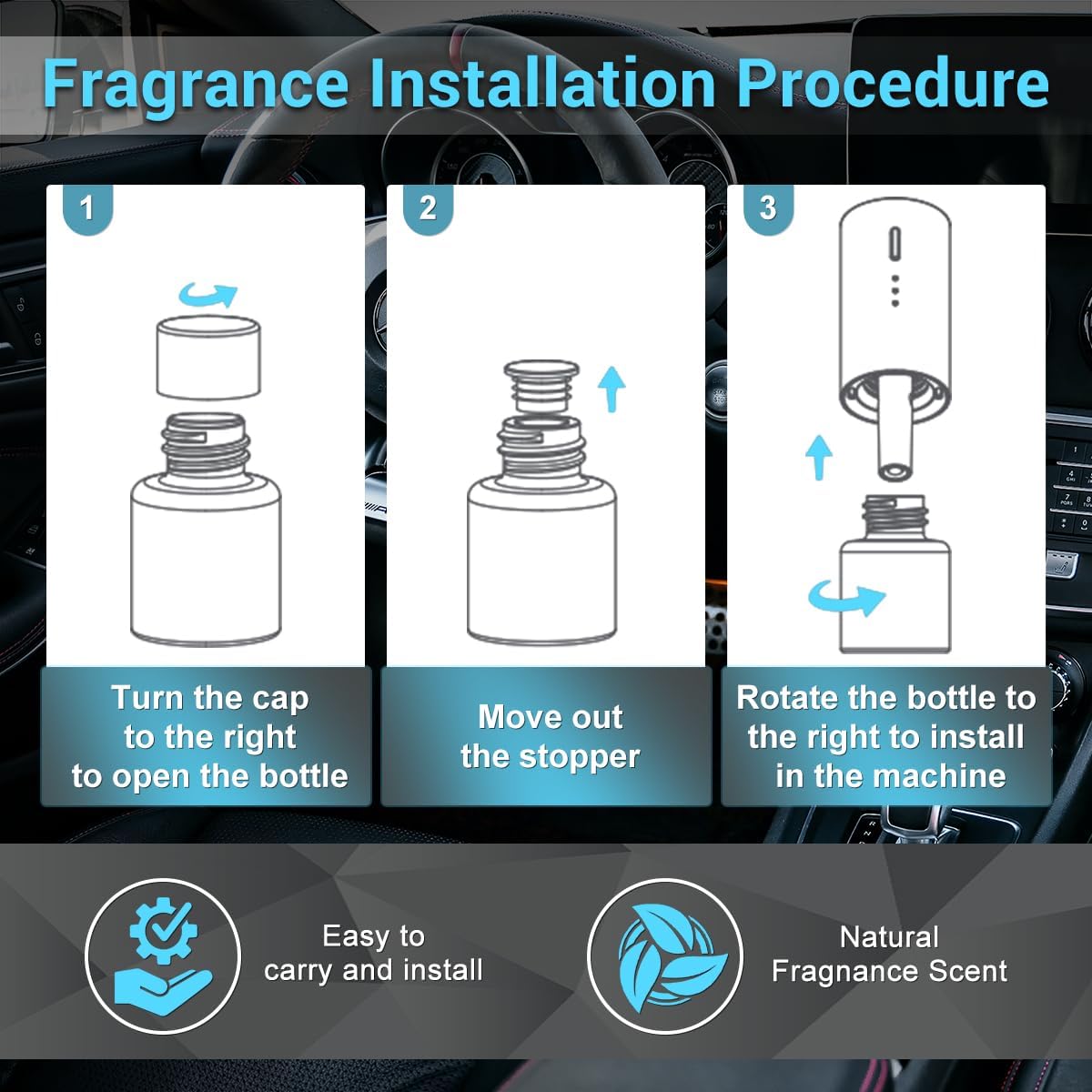 Fragrance Installation Procedure

1

Turn the cap to the right to open the bottle

2

Move out the stopper

3

Rotate the bottle to the right to install in the machine

Easy to carry and install

Natural Fragnance Scent