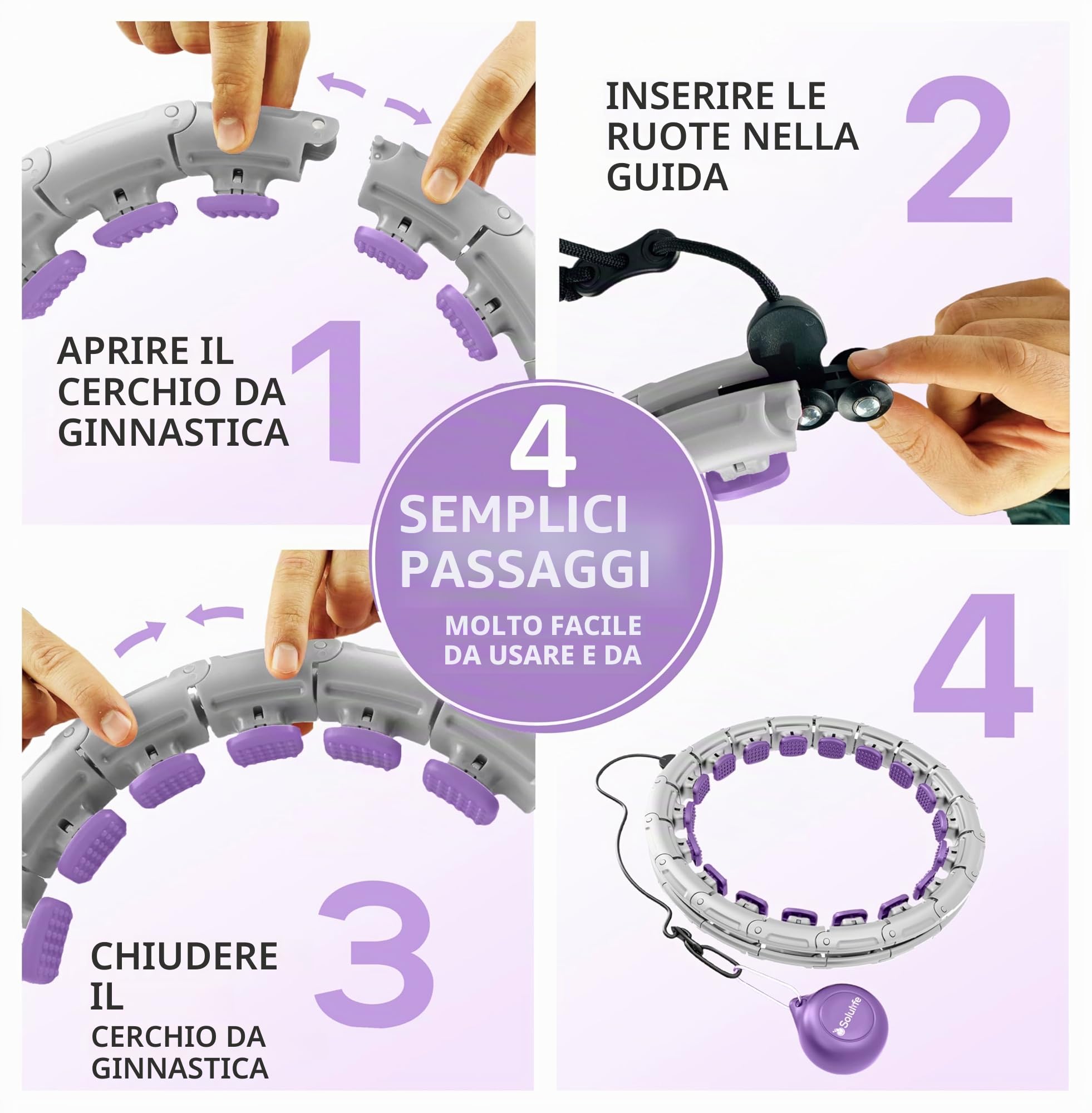 APRIRE IL CERCHIO DA GINNASTICA

1

INSERIRE LE RUOTE NELLA GUIDA

2

4
SEMPLICI PASSAGGI
MOLTO FACILE DA USARE E DA

CHIUDERE IL CERCHIO DA GINNASTICA

3

4

Solulife