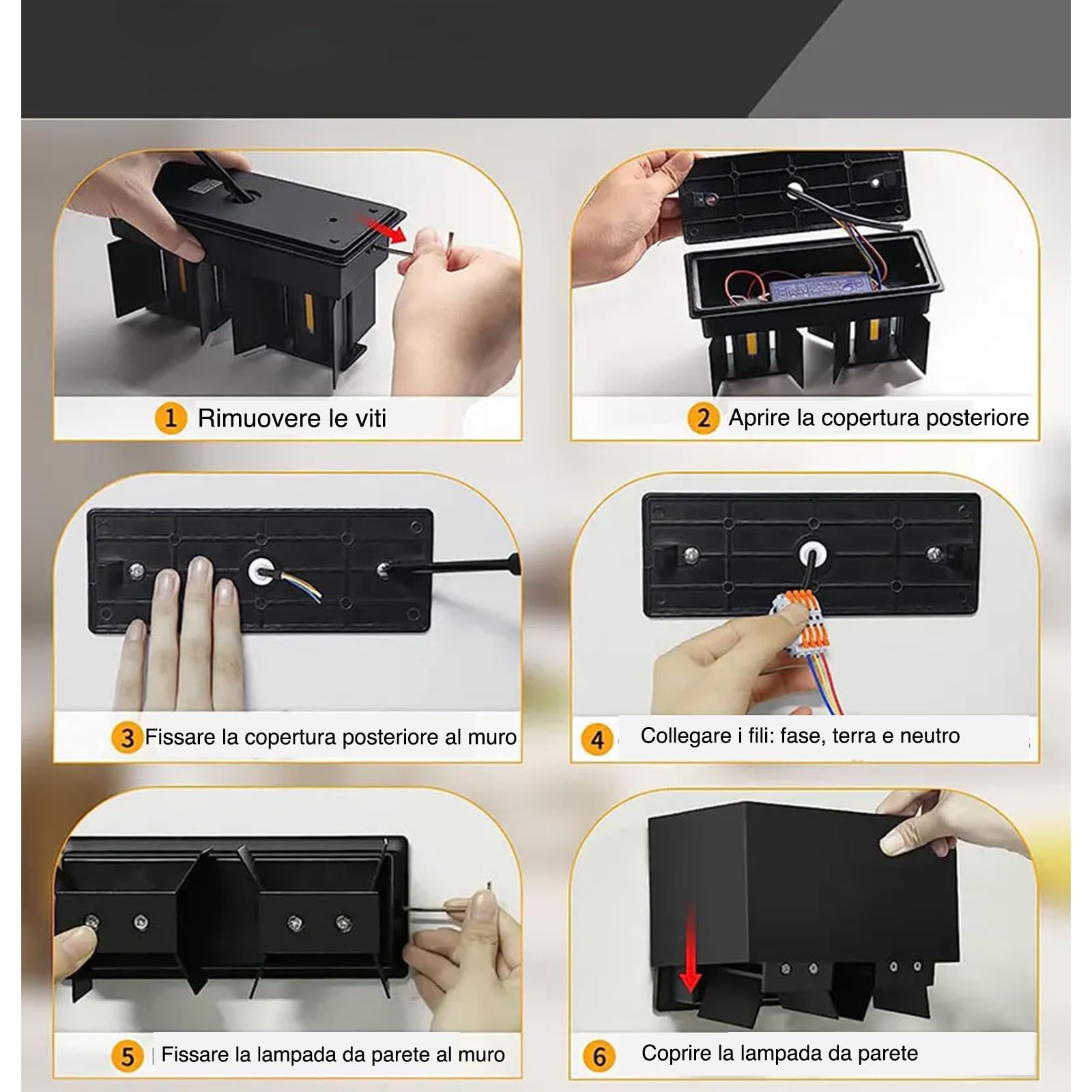 1 Rimuovere le viti

2 Aprire la copertura posteriore

3 Fissare la copertura posteriore al muro

4 Collegare i fili: fase, terra e neutro

5 Fissare la lampada da parete al muro

6 Coprire la lampada da parete