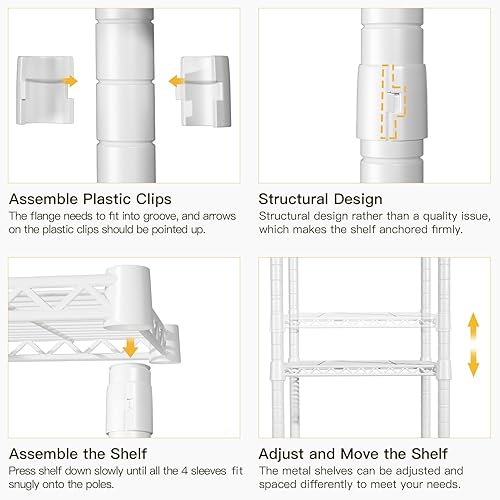 Assemble Plastic Clips
The flange needs to fit into groove, and arrows on the plastic clips should be pointed up.

Structural Design
Structural design rather than a quality issue, which makes the shelf anchored firmly.

Assemble the Shelf
Press shelf down slowly until all the 4 sleeves fit snugly onto the poles.

Adjust and Move the Shelf
The metal shelves can be adjusted and spaced differently to meet your needs.