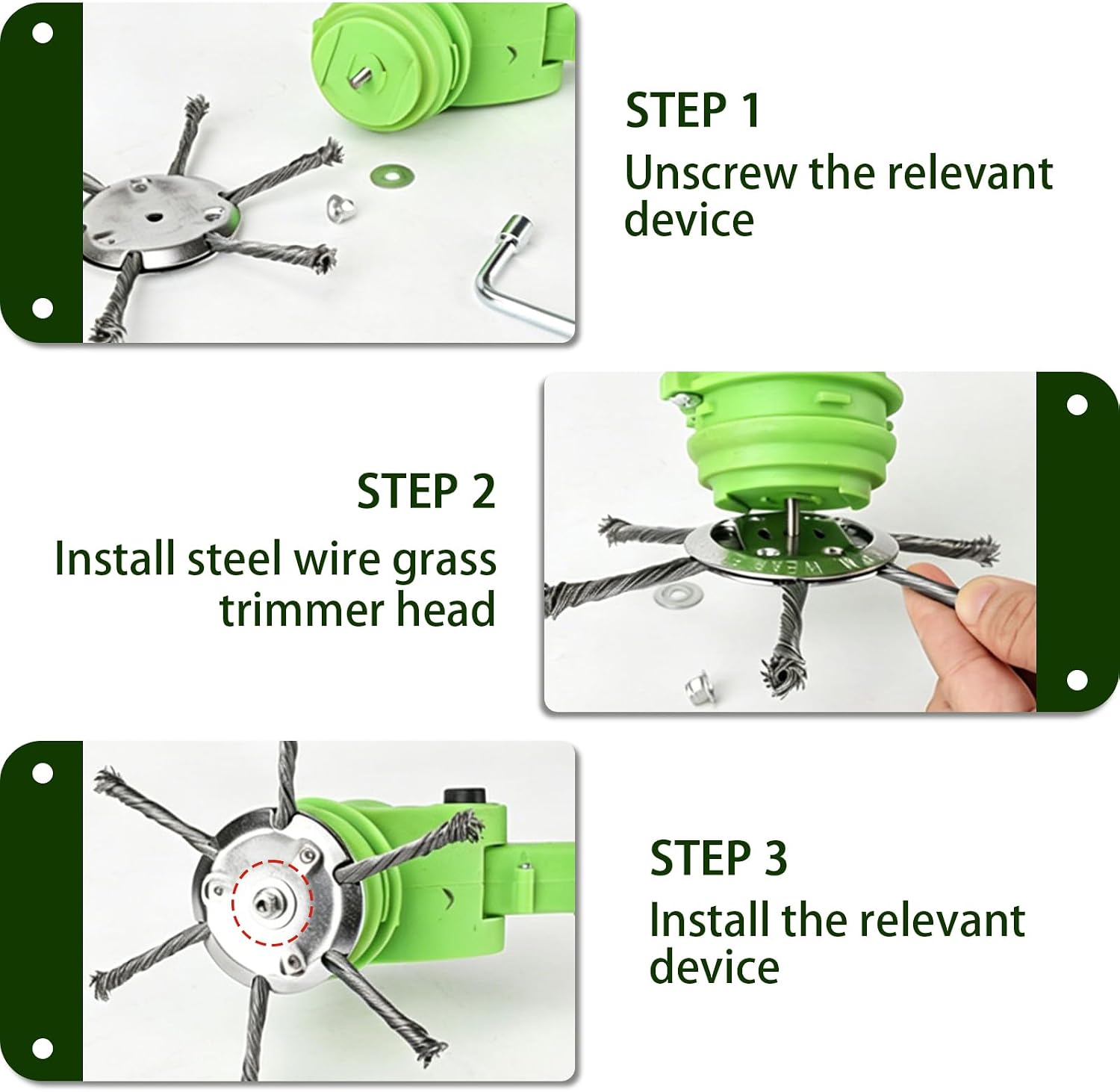 STEP 1
Unscrew the relevant device

STEP 2
Install steel wire grass trimmer head

STEP 3
Install the relevant device